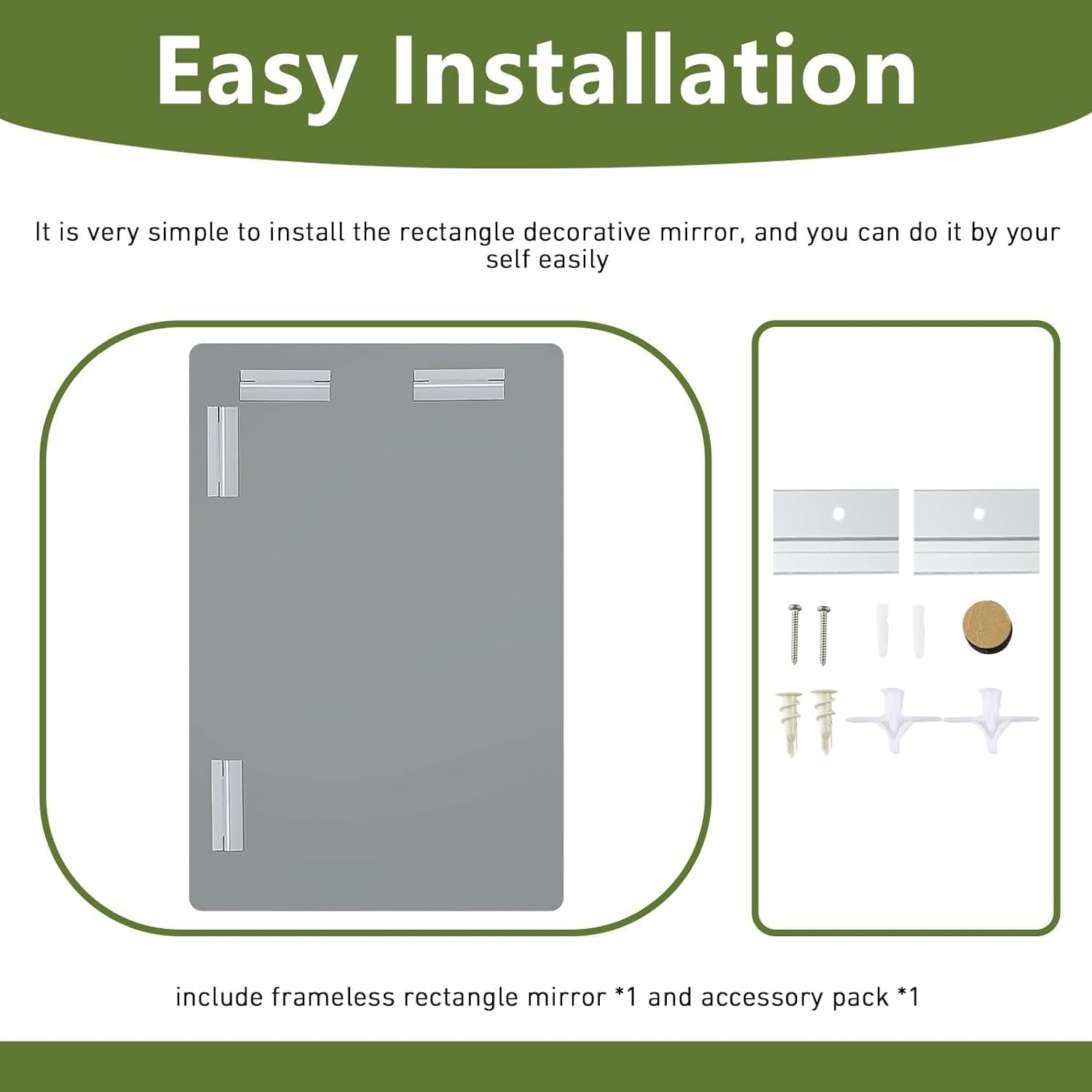 Easy Installation

It is very simple to install the rectangle decorative mirror, and you can do it by your self easily

include frameless rectangle mirror *1 and accessory pack *1