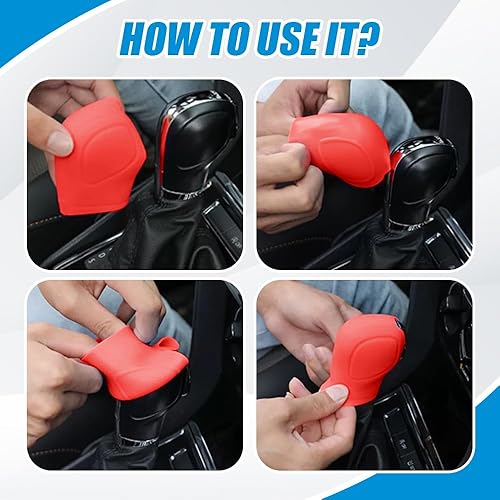 HOW TO USE IT?