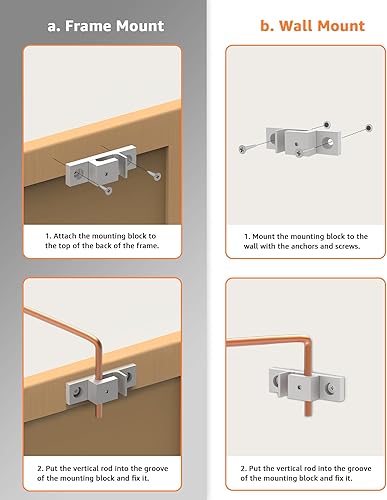 a. Frame Mount

1. Attach the mounting block to the top of the back of the frame.

2. Put the vertical rod into the groove of the mounting block and fix it.

b. Wall Mount

1. Mount the mounting block to the wall with the anchors and screws.

2. Put the vertical rod into the groove of the mounting block and fix it.