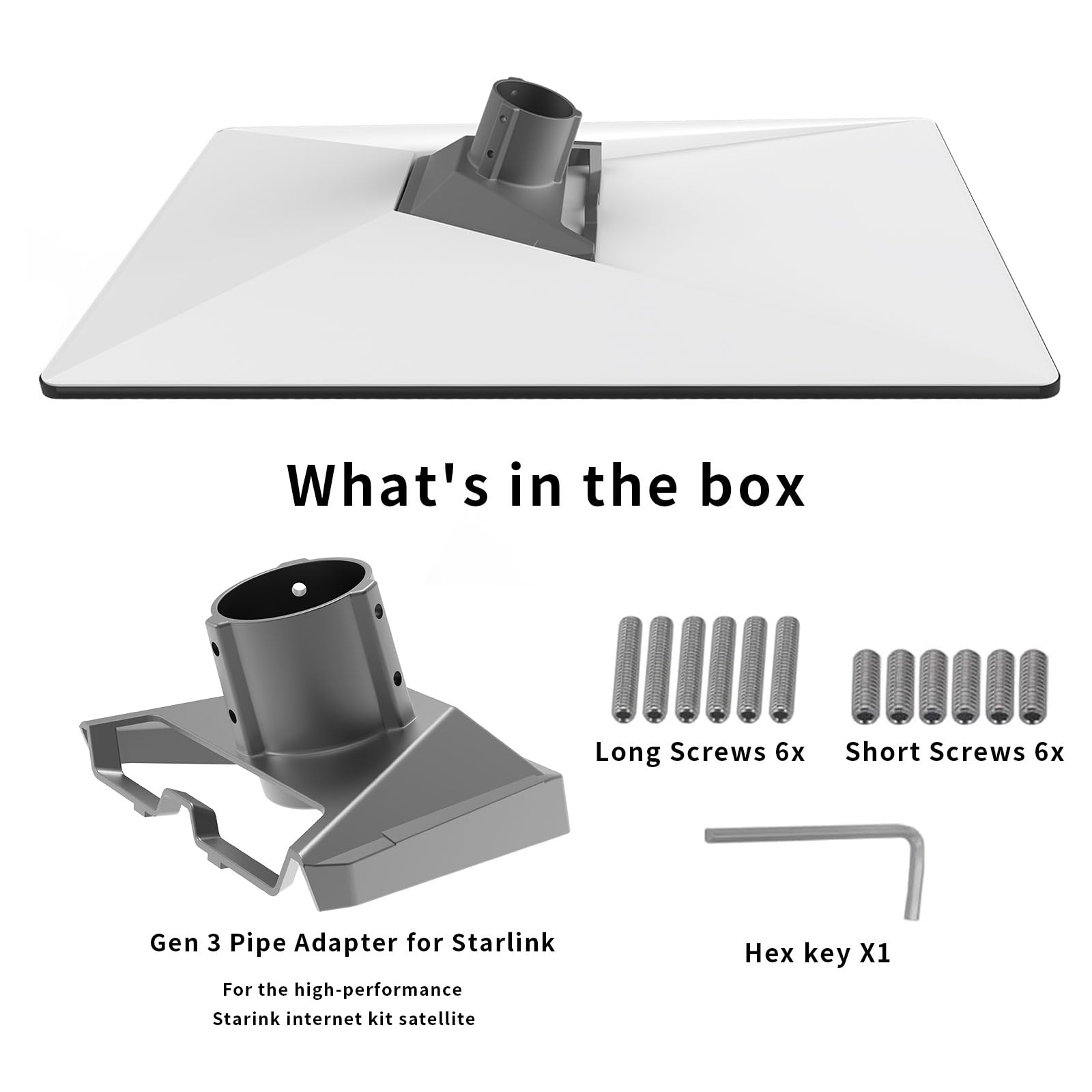 What's in the box

Long Screws 6x

Short Screws 6x

Gen 3 Pipe Adapter for Starlink

For the high-performance Starink internet kit satellite

Hex key X1