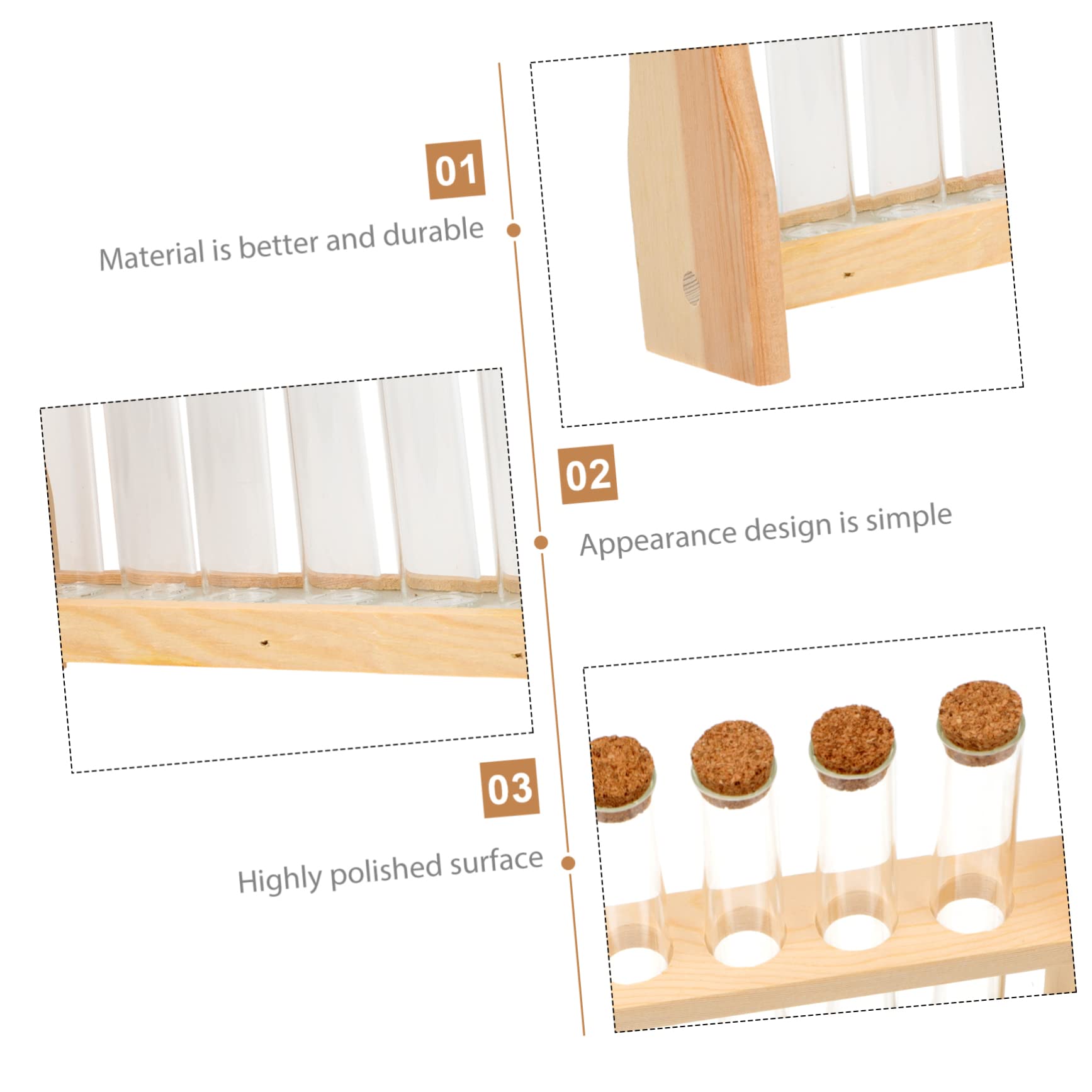 01
Material is better and durable

02
Appearance design is simple

03
Highly polished surface