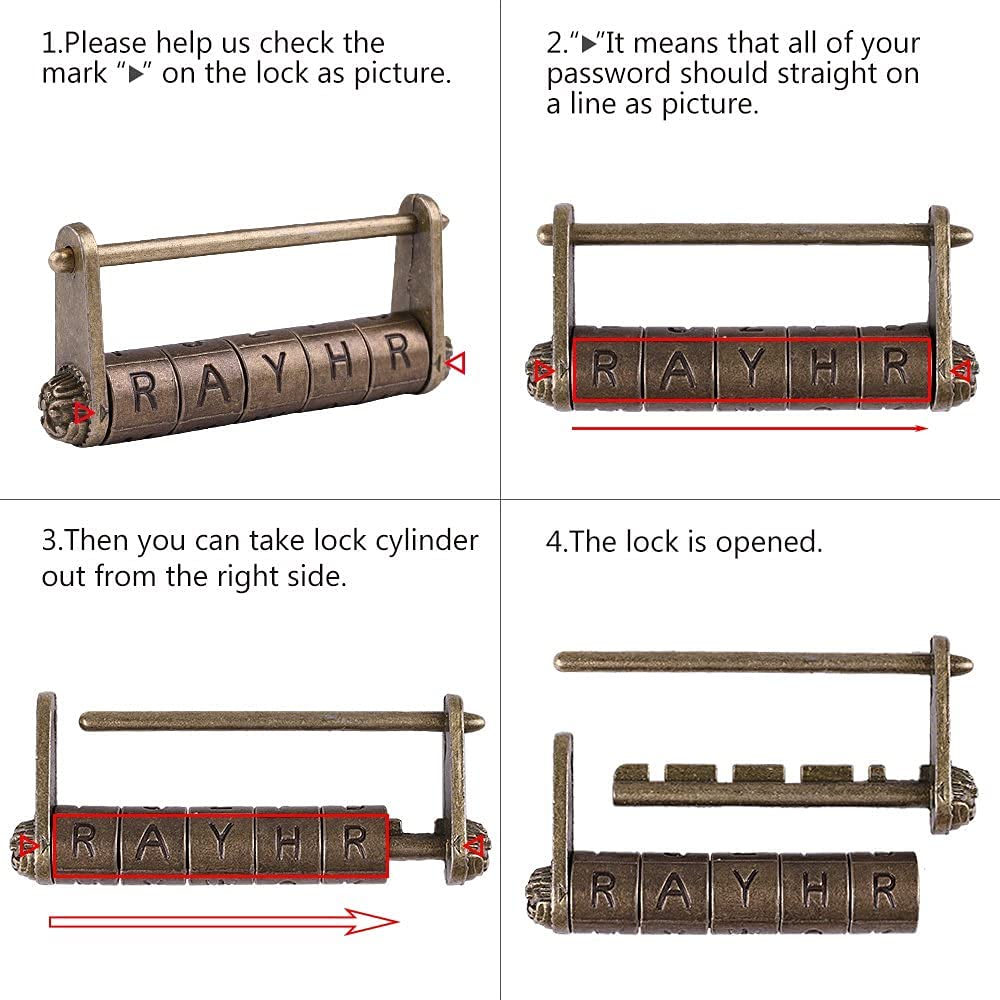 1.Please help us check the mark "▶" on the lock as picture.

R A Y H R

2."▶"It means that all of your password should straight on a line as picture.

R A Y H R

3.Then you can take lock cylinder out from the right side.

R A Y H R

4.The lock is opened.

R A Y H R