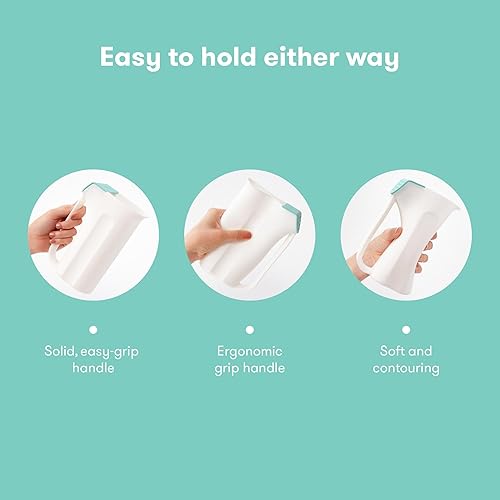 Easy to hold either way

Solid, easy-grip handle

Ergonomic grip handle

Soft and contouring