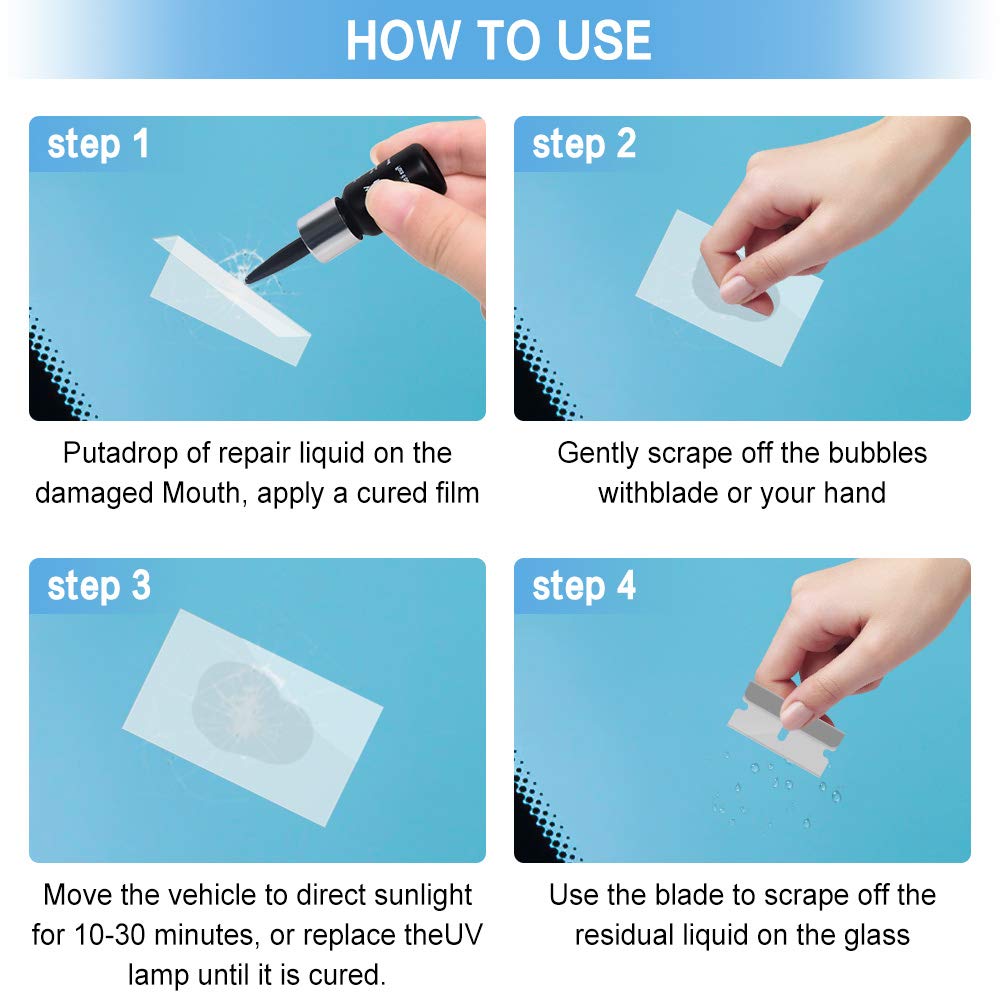 HOW TO USE

step 1

Putadrop of repair liquid on the damaged Mouth, apply a cured film

step 2

Gently scrape off the bubbles withblade or your hand

step 3

Move the vehicle to direct sunlight for 10-30 minutes, or replace theUV lamp until it is cured.

step 4

Use the blade to scrape off the residual liquid on the glass