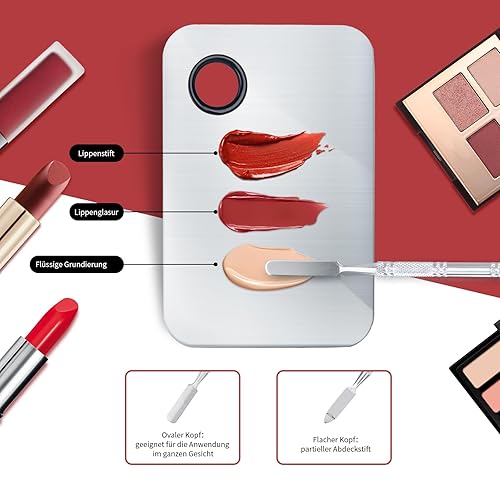 Lippenstift

Lippenglasur

Flüssige Grundierung

Ovaler Kopf:
geeignet für die Anwendung
im ganzen Gesicht

Flacher Kopf:
partieller Abdeckstift