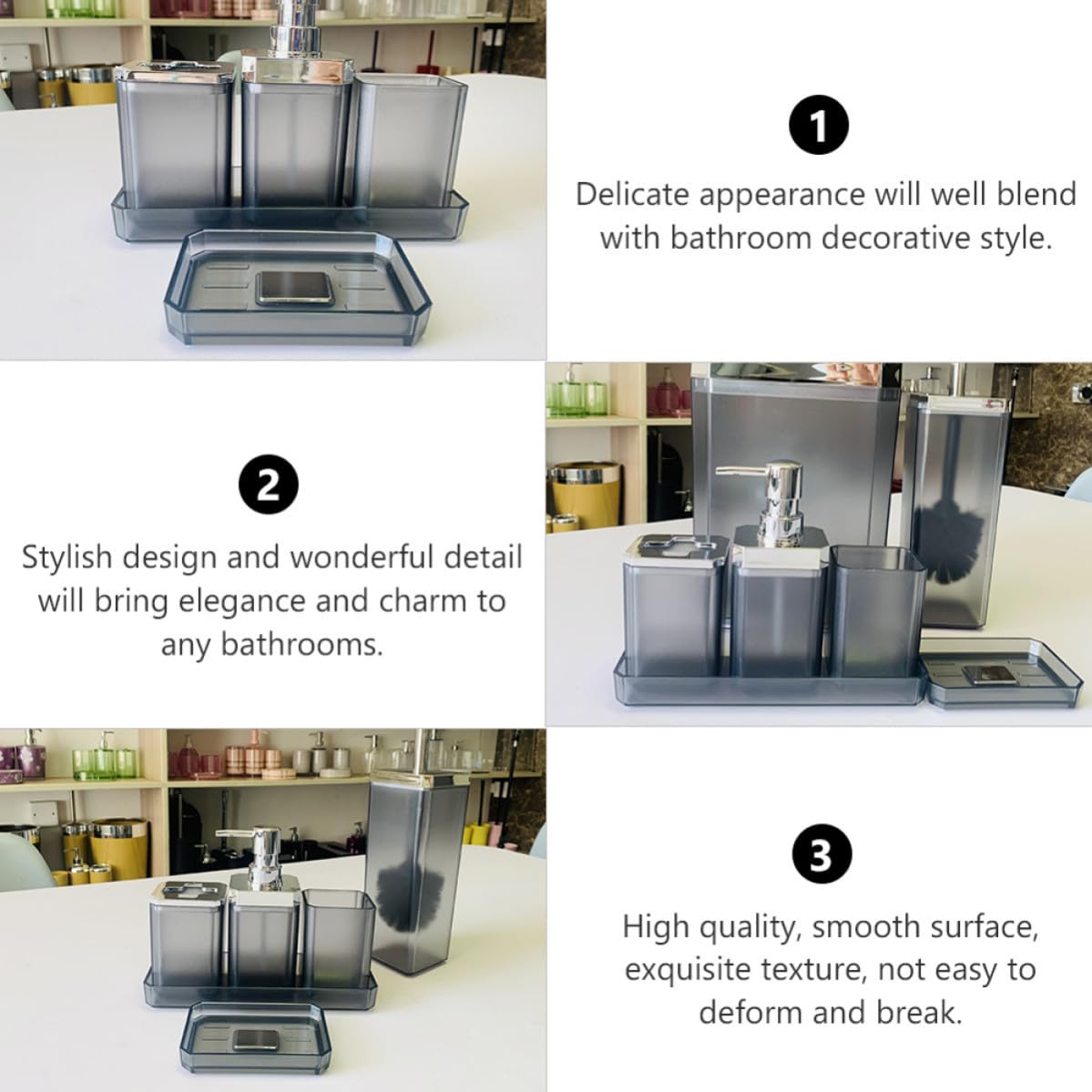 1

Delicate appearance will well blend with bathroom decorative style.

2

Stylish design and wonderful detail will bring elegance and charm to any bathrooms.

3

High quality, smooth surface, exquisite texture, not easy to deform and break.