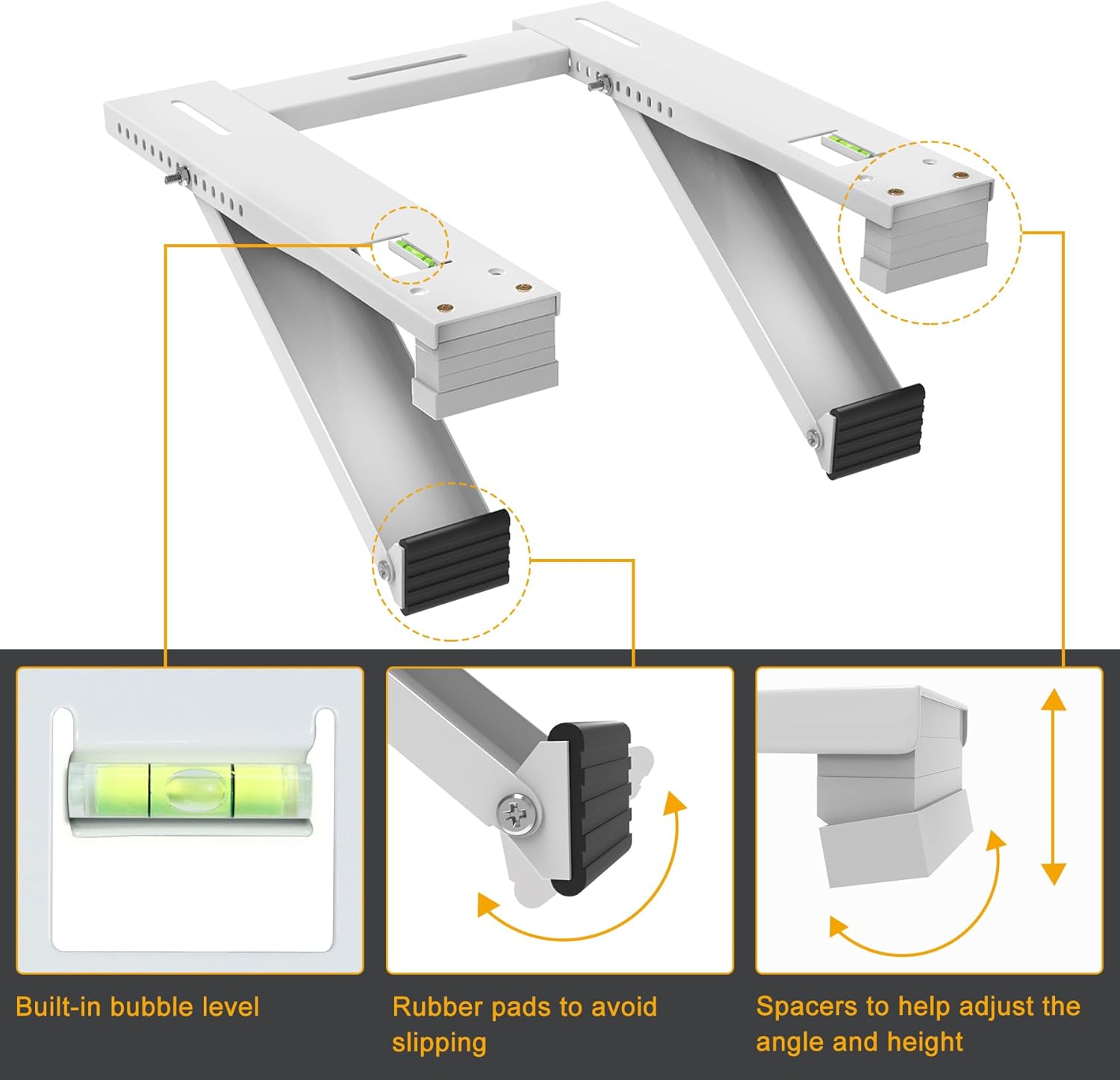 Built-in bubble level

Rubber pads to avoid slipping

Spacers to help adjust the angle and height