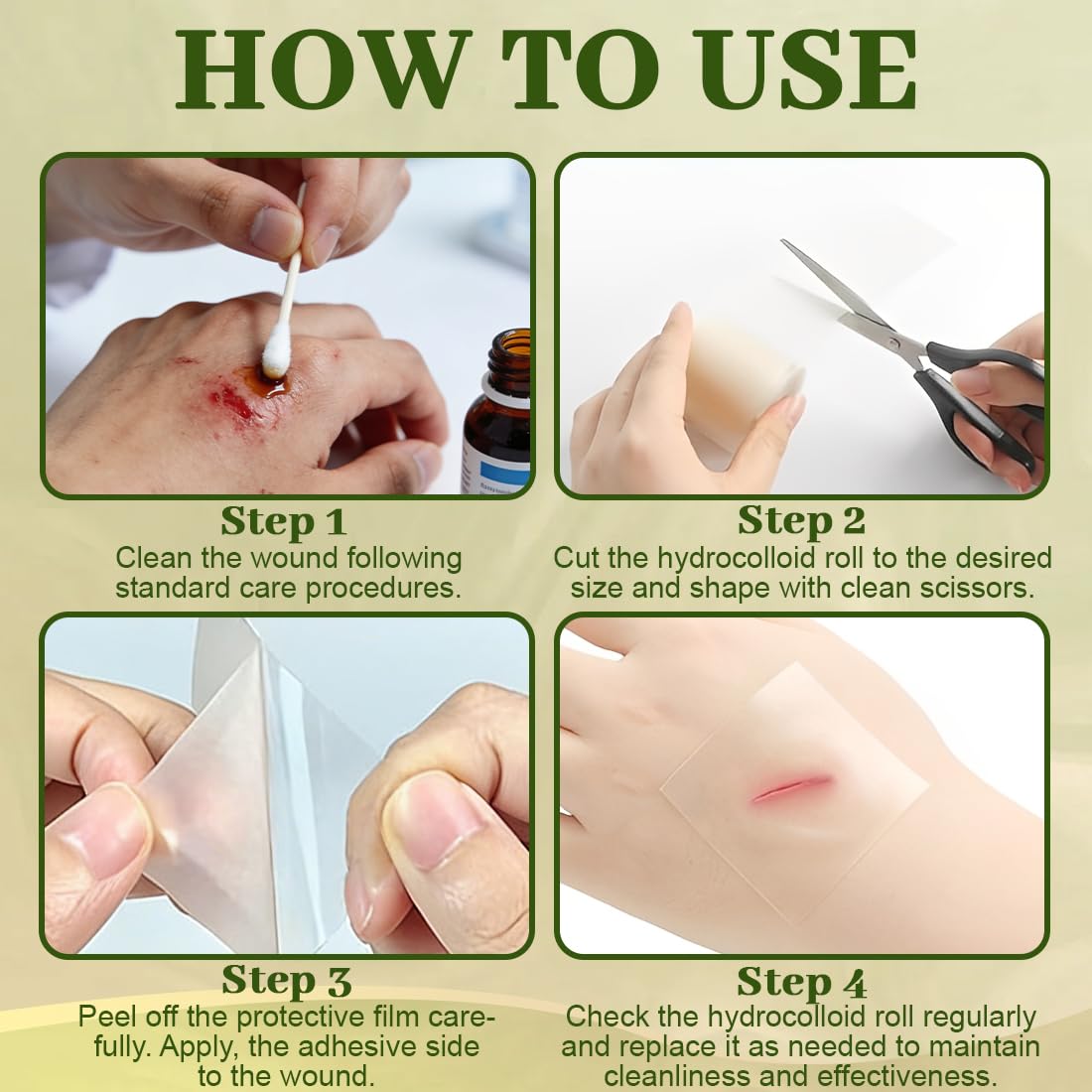 HOW TO USE

Step 1
Clean the wound following standard care procedures.

Step 2
Cut the hydrocolloid roll to the desired size and shape with clean scissors.

Step 3
Peel off the protective film carefully. Apply, the adhesive side to the wound.

Step 4
Check the hydrocolloid roll regularly and replace it as needed to maintain cleanliness and effectiveness.