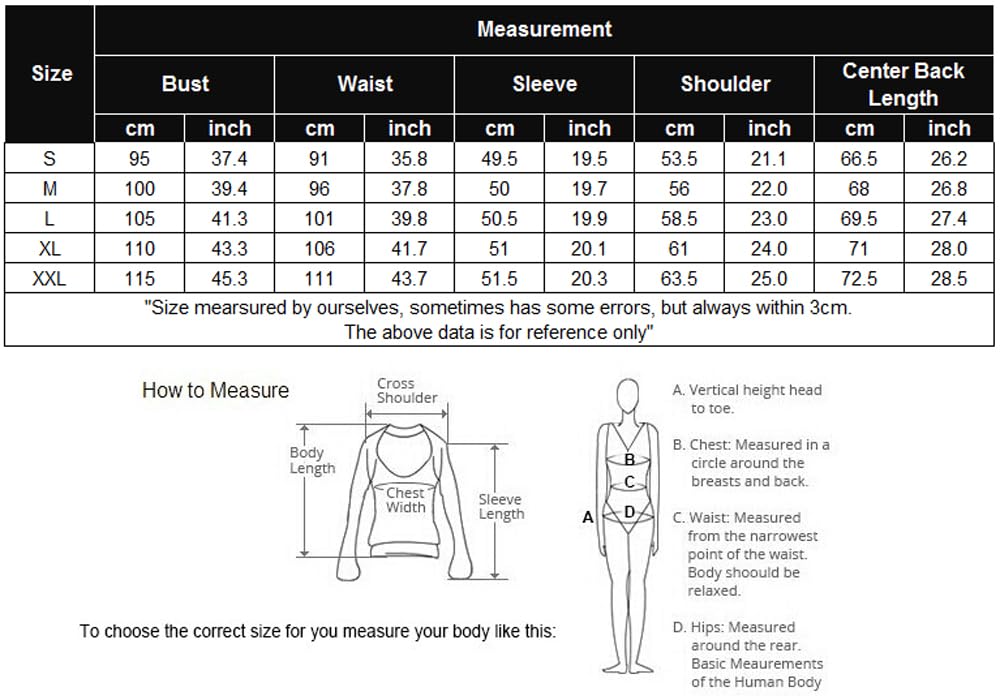 | Size | Measurement | | | | | | | | | |
|---|---|---|---|---|---|---|---|---|---|---|
| | Bust | | Waist | | Sleeve | | Shoulder | | Center Back Length | |
| | cm | inch | cm | inch | cm | inch | cm | inch | cm | inch |
| S | 95 | 37.4 | 91 | 35.8 | 49.5 | 19.5 | 53.5 | 21.1 | 66.5 | 26.2 |
| M | 100 | 39.4 | 96 | 37.8 | 50 | 19.7 | 56 | 22.0 | 68 | 26.8 |
| L | 105 | 41.3 | 101 | 39.8 | 50.5 | 19.9 | 58.5 | 23.0 | 69.5 | 27.4 |
| XL | 110 | 43.3 | 106 | 41.7 | 51 | 20.1 | 61 | 24.0 | 71 | 28.0 |
| XXL | 115 | 45.3 | 111 | 43.7 | 51.5 | 20.3 | 63.5 | 25.0 | 72.5 | 28.5 |

"Size mearsured by ourselves, sometimes has some errors, but always within 3cm. The above data is for reference only"

How to Measure

Cross Shoulder

Body Length

Chest Width

Sleeve Length

To choose the correct size for you measure your body like this:

A
B
C
D

A. Vertical height head to toe.

B. Chest: Measured in a circle around the breasts and back.

C. Waist: Measured from the narrowest point of the waist. Body shoould be relaxed.

D. Hips: Measured around the rear. Basic Meaurements of the Human Body