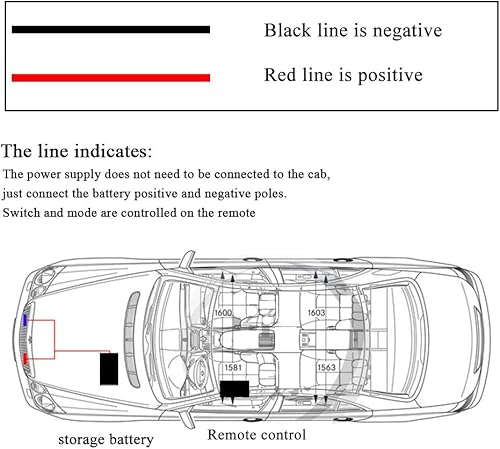 Black line is negative

Red line is positive

The line indicates:

The power supply does not need to be connected to the cab, just connect the battery positive and negative poles. Switch and mode are controlled on the remote

1600

1603

1581

1563

storage battery

Remote control