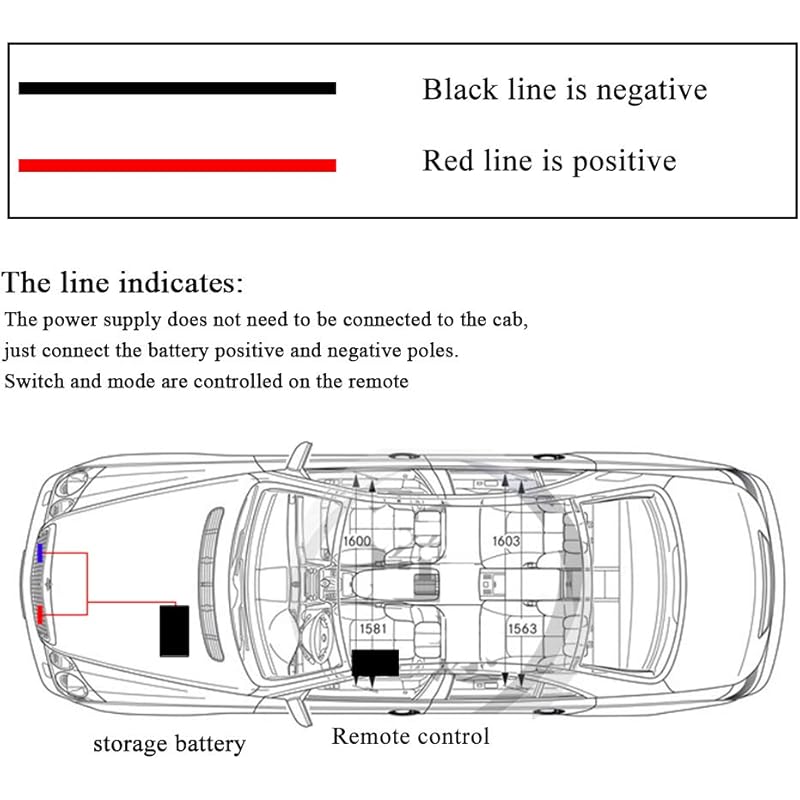 Black line is negative

Red line is positive

The line indicates:

The power supply does not need to be connected to the cab, just connect the battery positive and negative poles.

Switch and mode are controlled on the remote

1600

1603

1581

1563

storage battery

Remote control