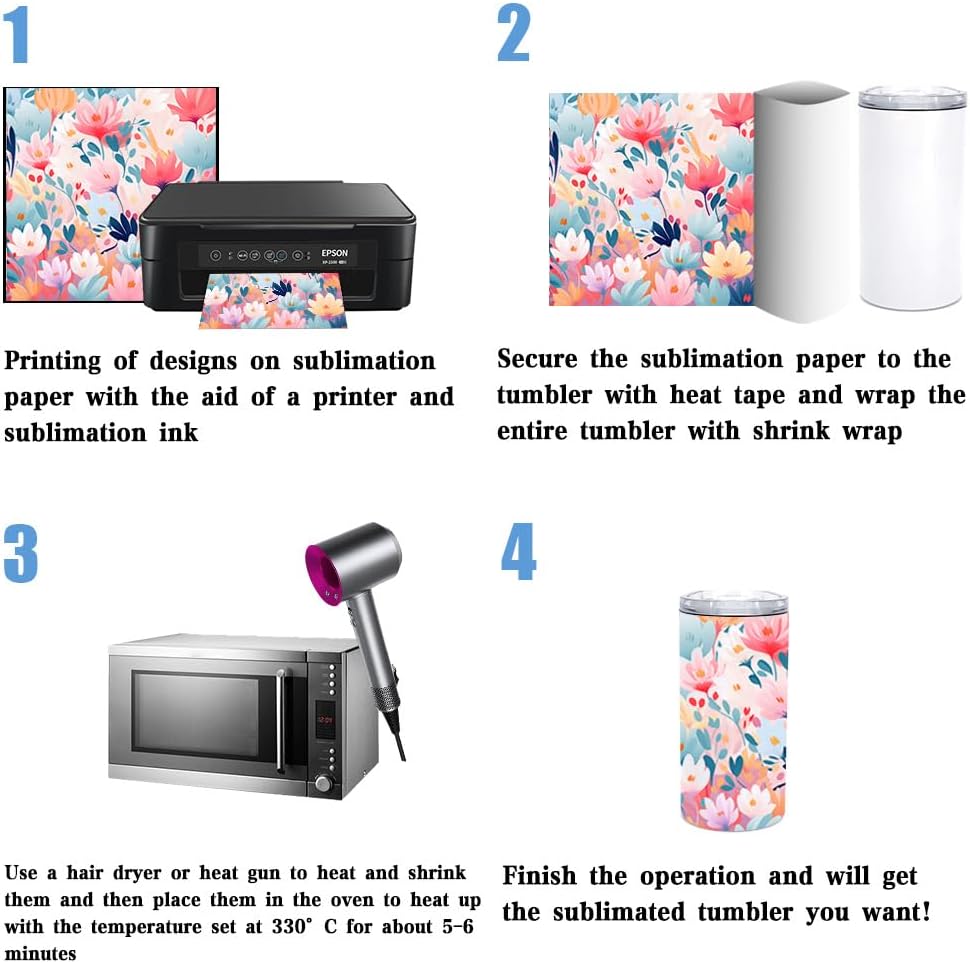 1

EPSON

Printing of designs on sublimation paper with the aid of a printer and sublimation ink

2

Secure the sublimation paper to the tumbler with heat tape and wrap the entire tumbler with shrink wrap

3

Use a hair dryer or heat gun to heat and shrink them and then place them in the oven to heat up with the temperature set at 330° C for about 5-6 minutes

4

Finish the operation and will get the sublimated tumbler you want!