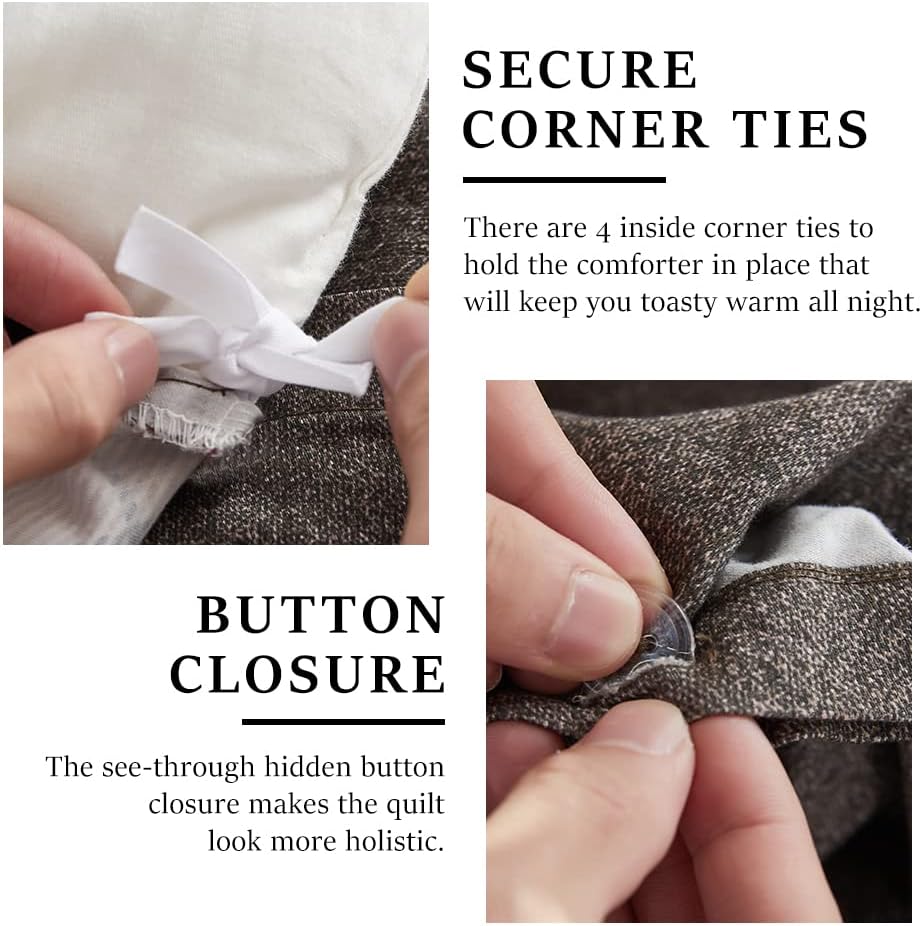 SECURE CORNER TIES

There are 4 inside corner ties to hold the comforter in place that will keep you toasty warm all night.

BUTTON CLOSURE

The see-through hidden button closure makes the quilt look more holistic.