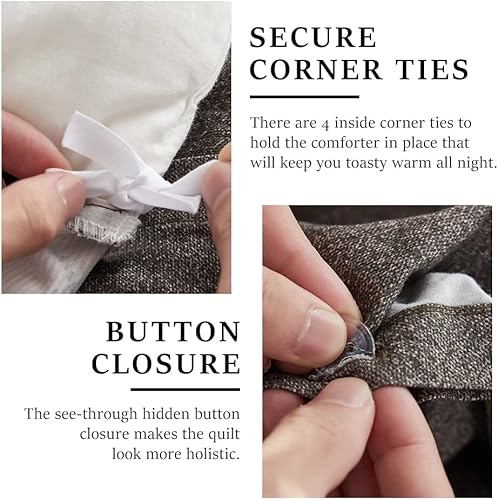 SECURE CORNER TIES

There are 4 inside corner ties to hold the comforter in place that will keep you toasty warm all night.

BUTTON CLOSURE

The see-through hidden button closure makes the quilt look more holistic.