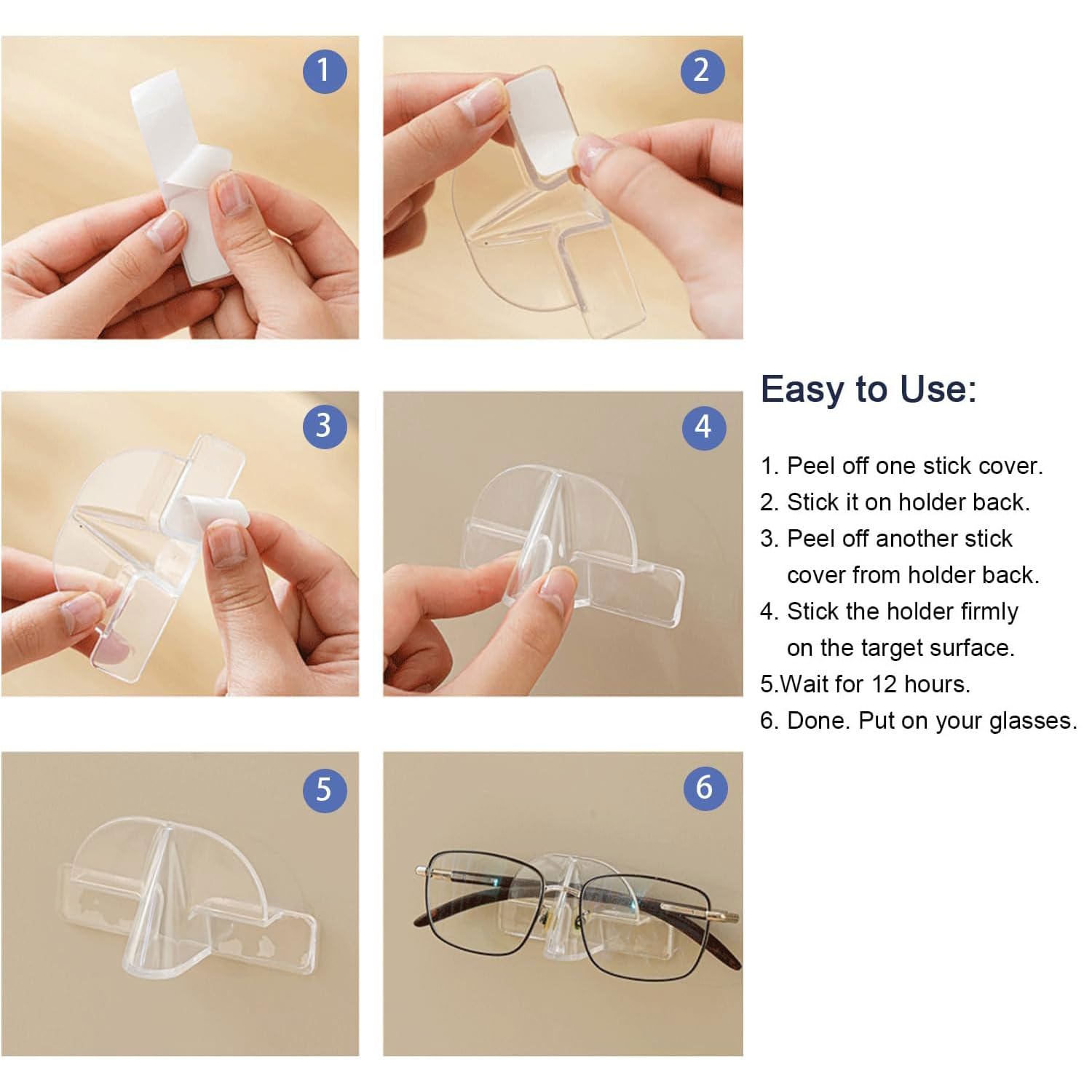 1

2

3

4

5

6

Easy to Use:

1. Peel off one stick cover.
2. Stick it on holder back.
3. Peel off another stick cover from holder back.
4. Stick the holder firmly on the target surface.
5.Wait for 12 hours.
6. Done. Put on your glasses.