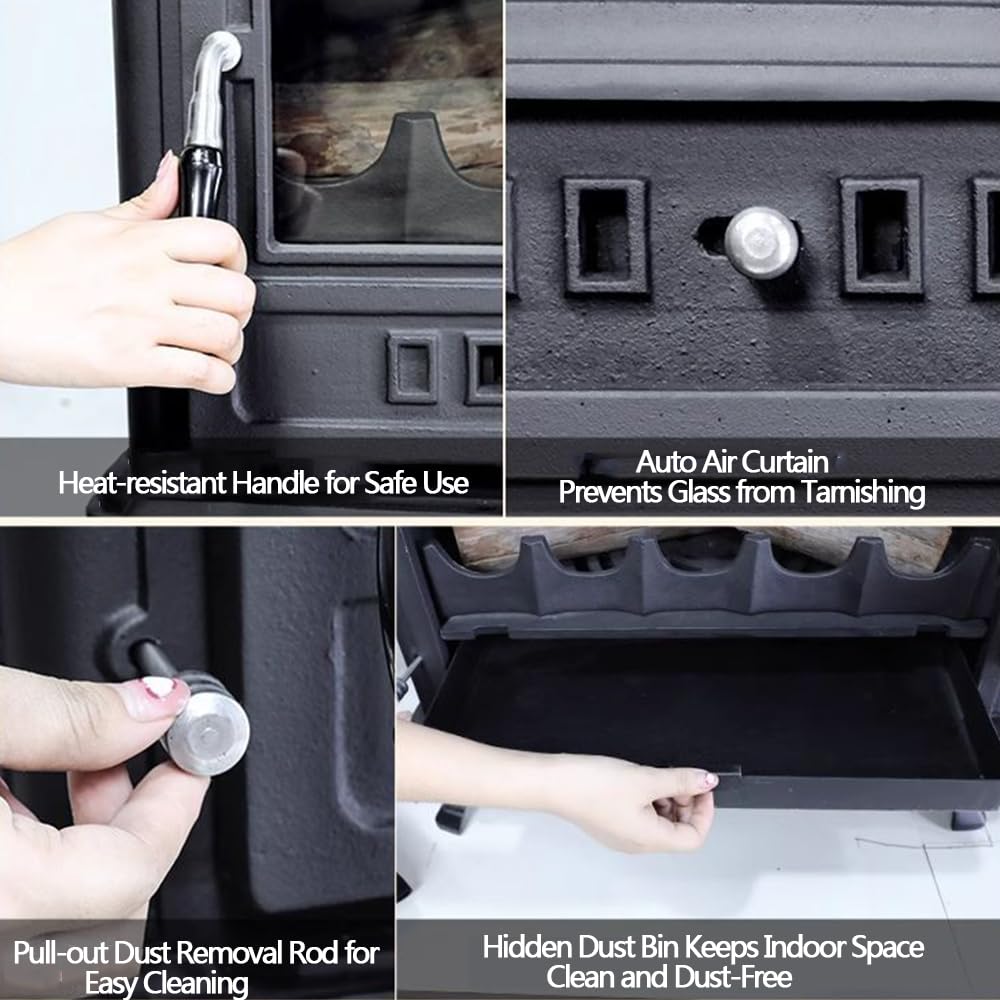 Heat-resistant Handle for Safe Use

Auto Air Curtain
Prevents Glass from Tarnishing

Pull-out Dust Removal Rod for Easy Cleaning

Hidden Dust Bin Keeps Indoor Space Clean and Dust-Free