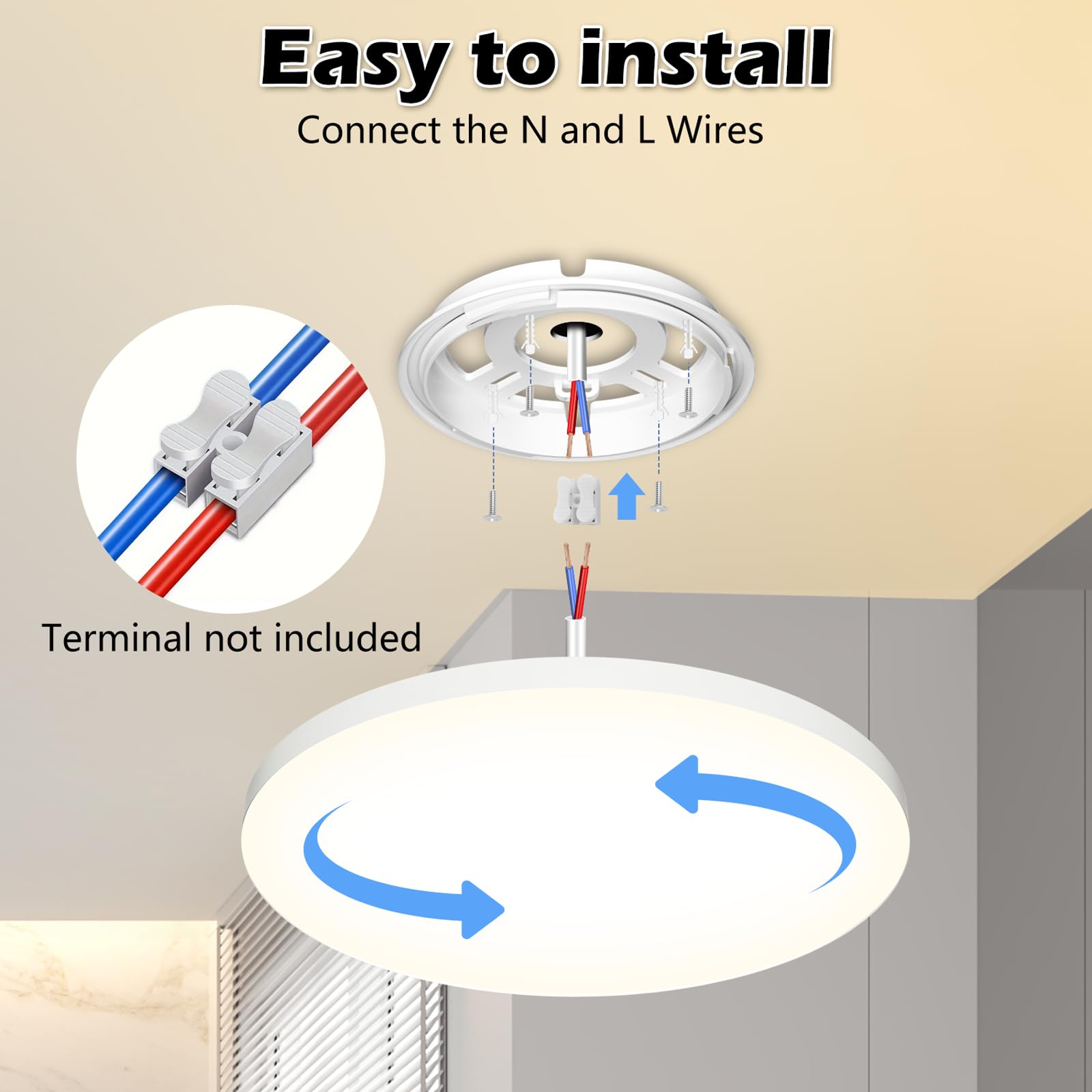 Easy to install
Connect the N and L Wires

Terminal not included