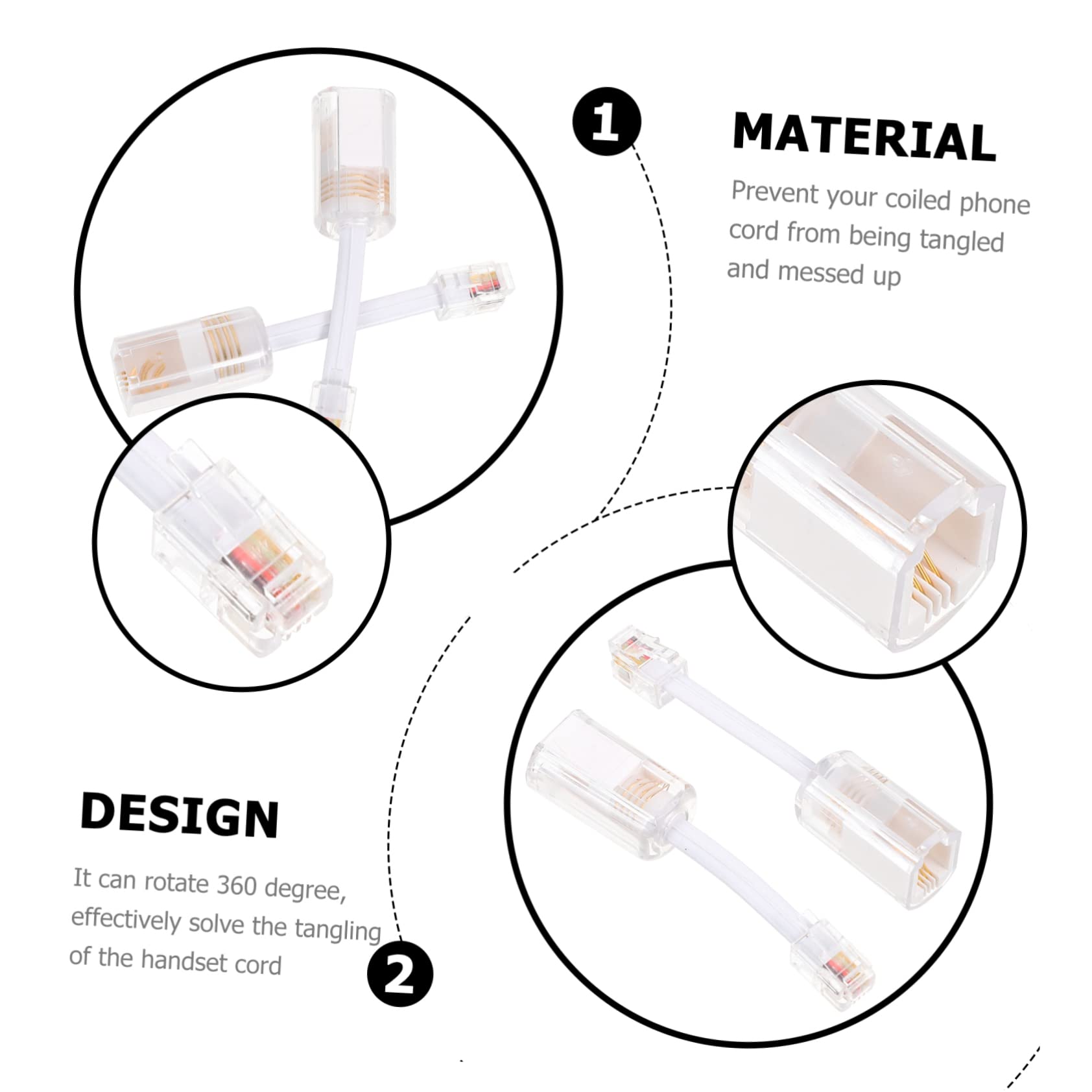 1

MATERIAL

Prevent your coiled phone cord from being tangled and messed up

DESIGN

It can rotate 360 degree, effectively solve the tangling of the handset cord

2