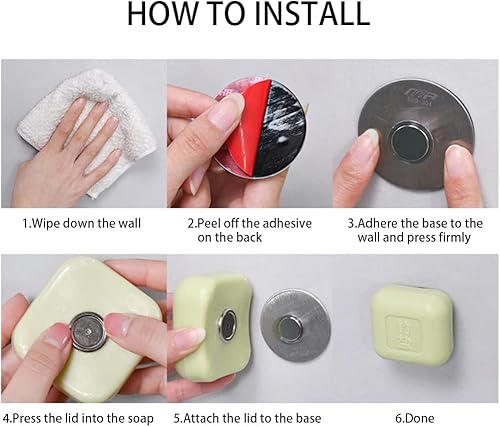 HOW TO INSTALL

1.Wipe down the wall

2.Peel off the adhesive on the back

3.Adhere the base to the wall and press firmly

4.Press the lid into the soap

5.Attach the lid to the base

6.Done