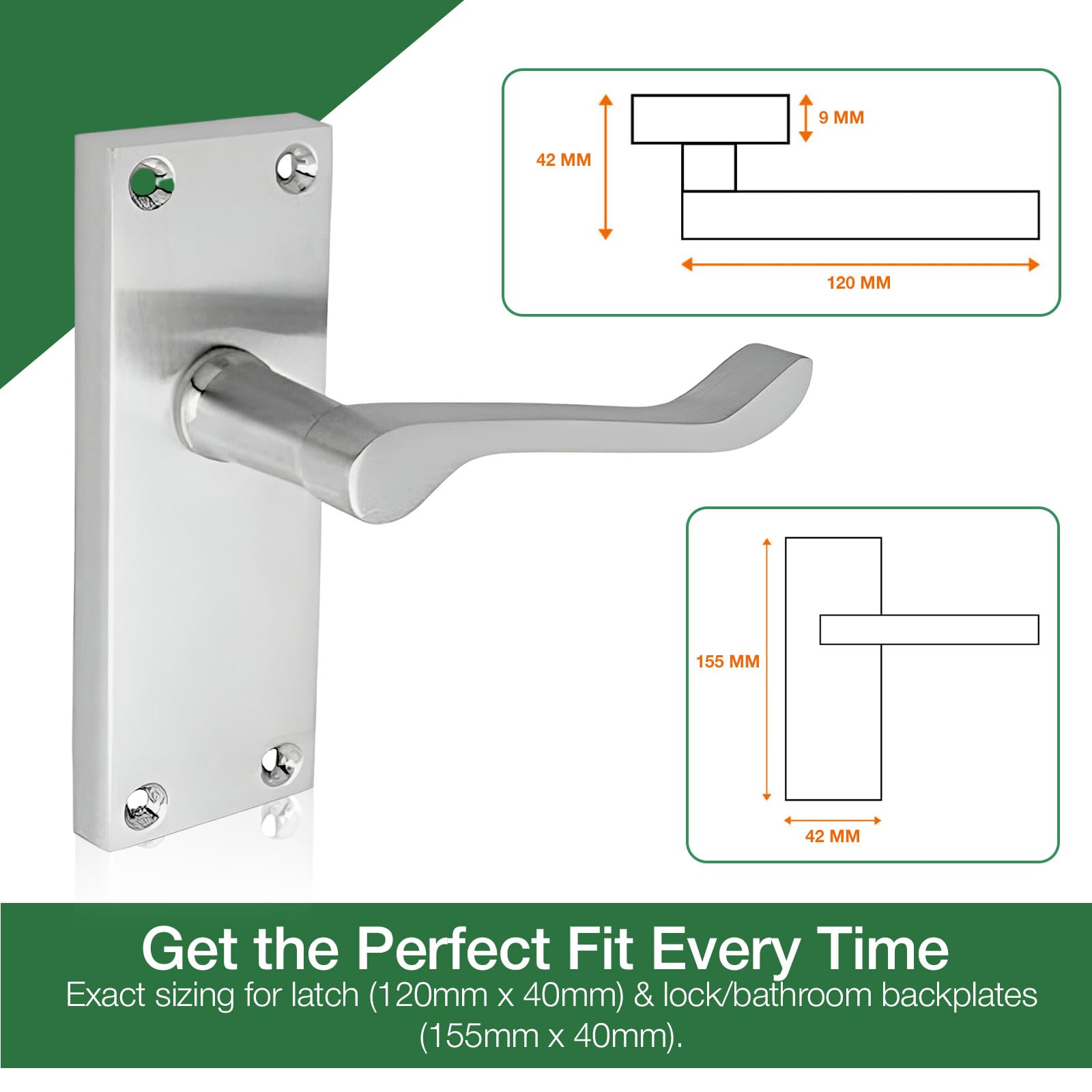 42 MM

9 MM

120 MM

155 MM

42 MM

Get the Perfect Fit Every Time
Exact sizing for latch (120mm x 40mm) & lock/bathroom backplates (155mm x 40mm).