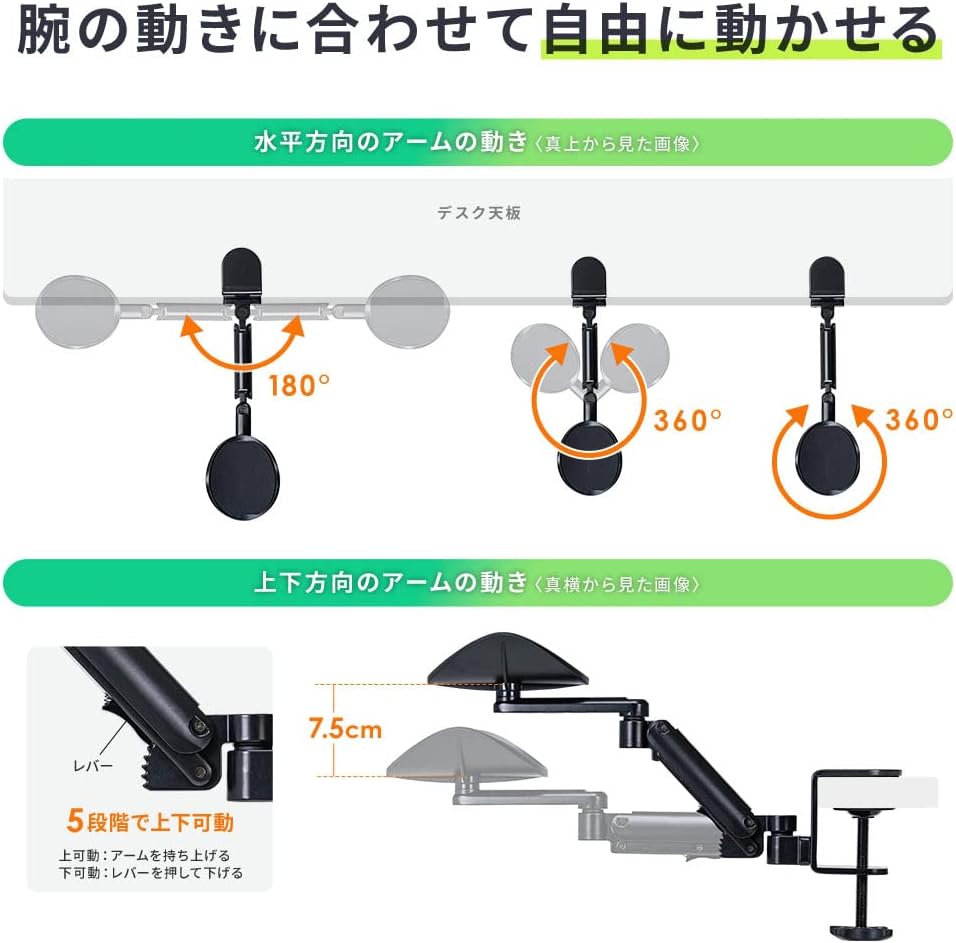 腕の動きに合わせて自由に動かせる

水平方向のアームの動き〈真上から見た画像〉

デスク天板

180°

360°

360°

上下方向のアームの動き〈真横から見た画像〉

レバー

5段階で上下可動

上可動：アームを持ち上げる
下可動：レバーを押して下げる

7.5cm