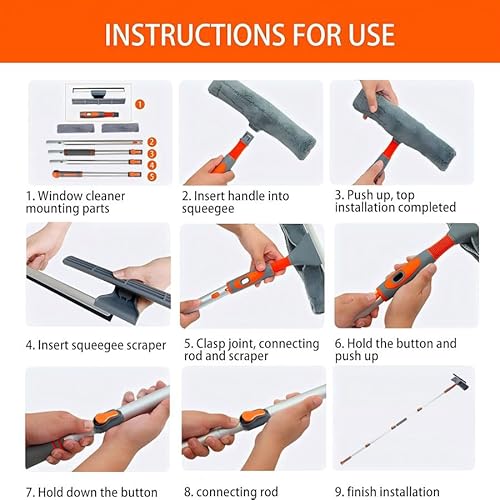 INSTRUCTIONS FOR USE

1
2
3
4
5

1. Window cleaner mounting parts

2. Insert handle into squeegee

3. Push up, top installation completed

4. Insert squeegee scraper

5. Clasp joint, connecting rod and scraper

6. Hold the button and push up

7. Hold down the button

8. connecting rod

9. finish installation