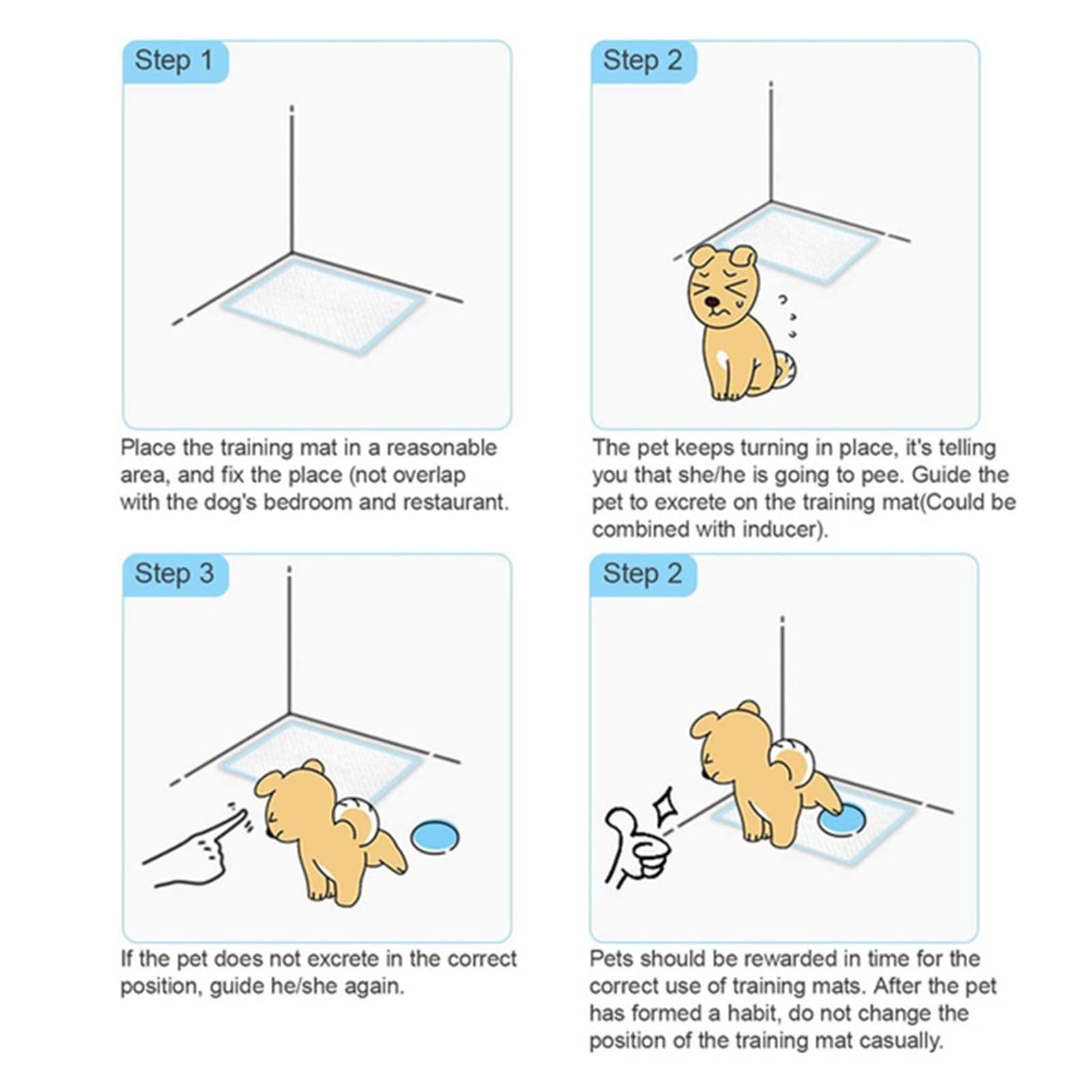 Step 1

Place the training mat in a reasonable area, and fix the place (not overlap with the dog's bedroom and restaurant.

Step 2

The pet keeps turning in place, it's telling you that she/he is going to pee. Guide the pet to excrete on the training mat(Could be combined with inducer).

Step 3

If the pet does not excrete in the correct position, guide he/she again.

Step 2

Pets should be rewarded in time for the correct use of training mats. After the pet has formed a habit, do not change the position of the training mat casually.