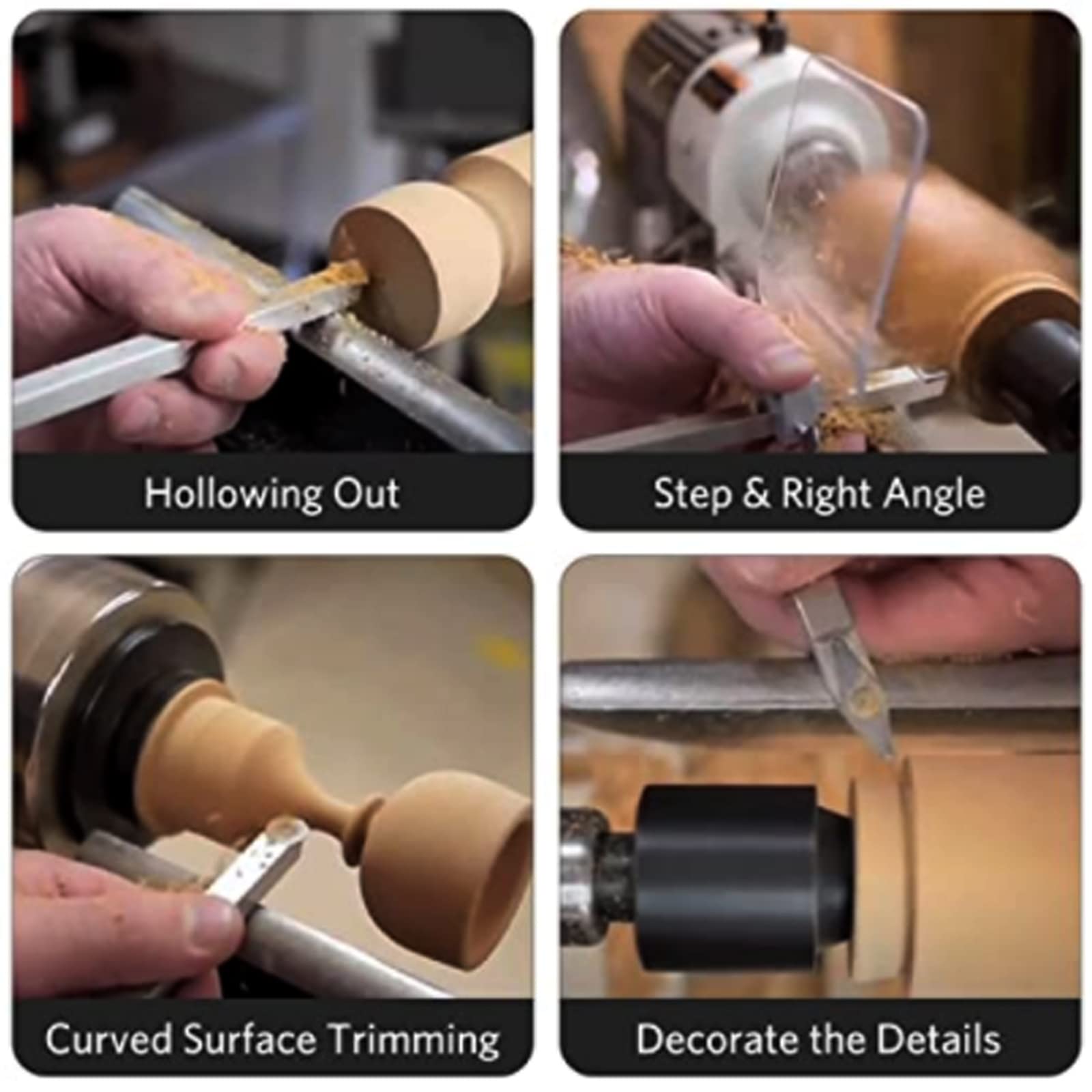 Hollowing Out

Step & Right Angle

Curved Surface Trimming

Decorate the Details