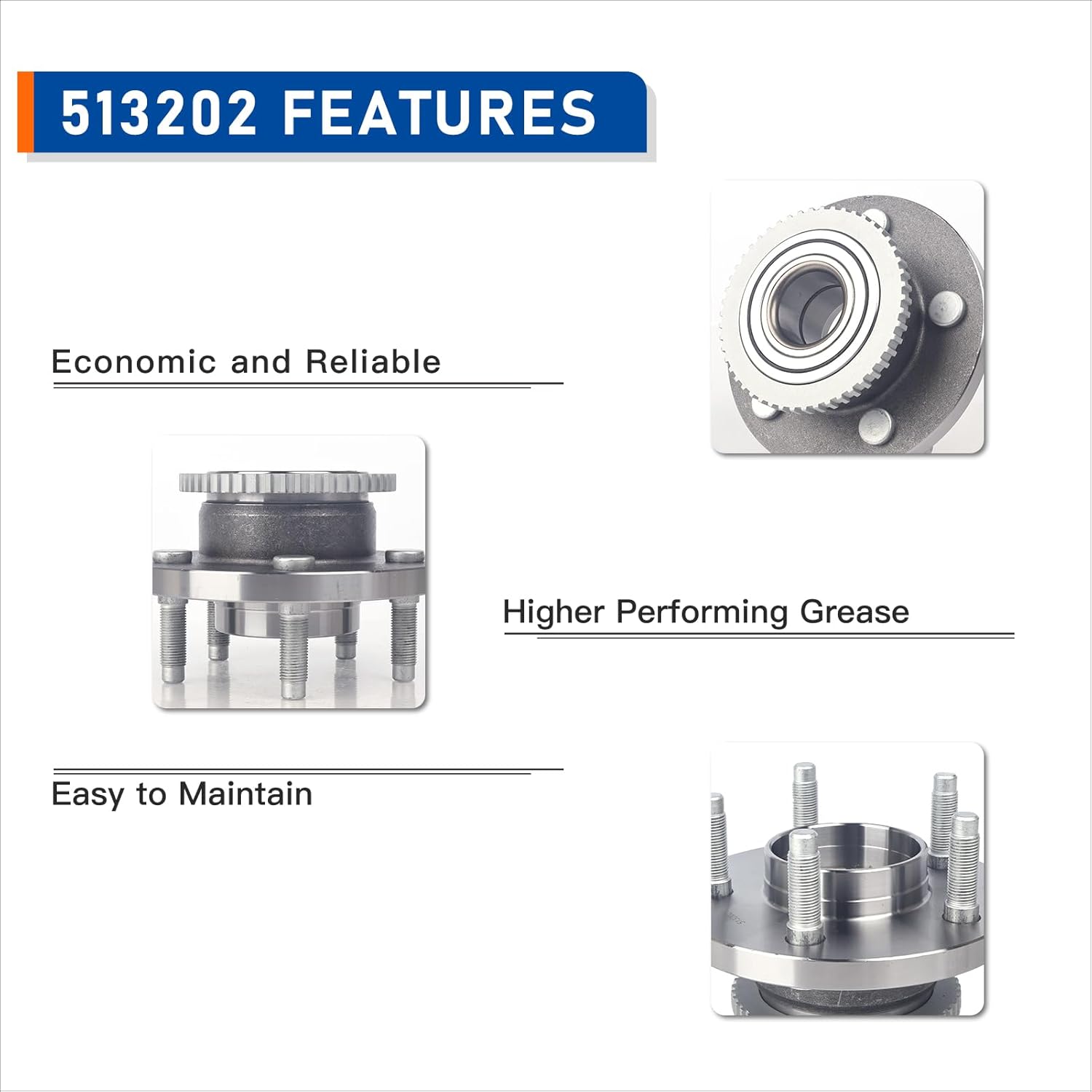 513202 FEATURES

Economic and Reliable

Higher Performing Grease

Easy to Maintain