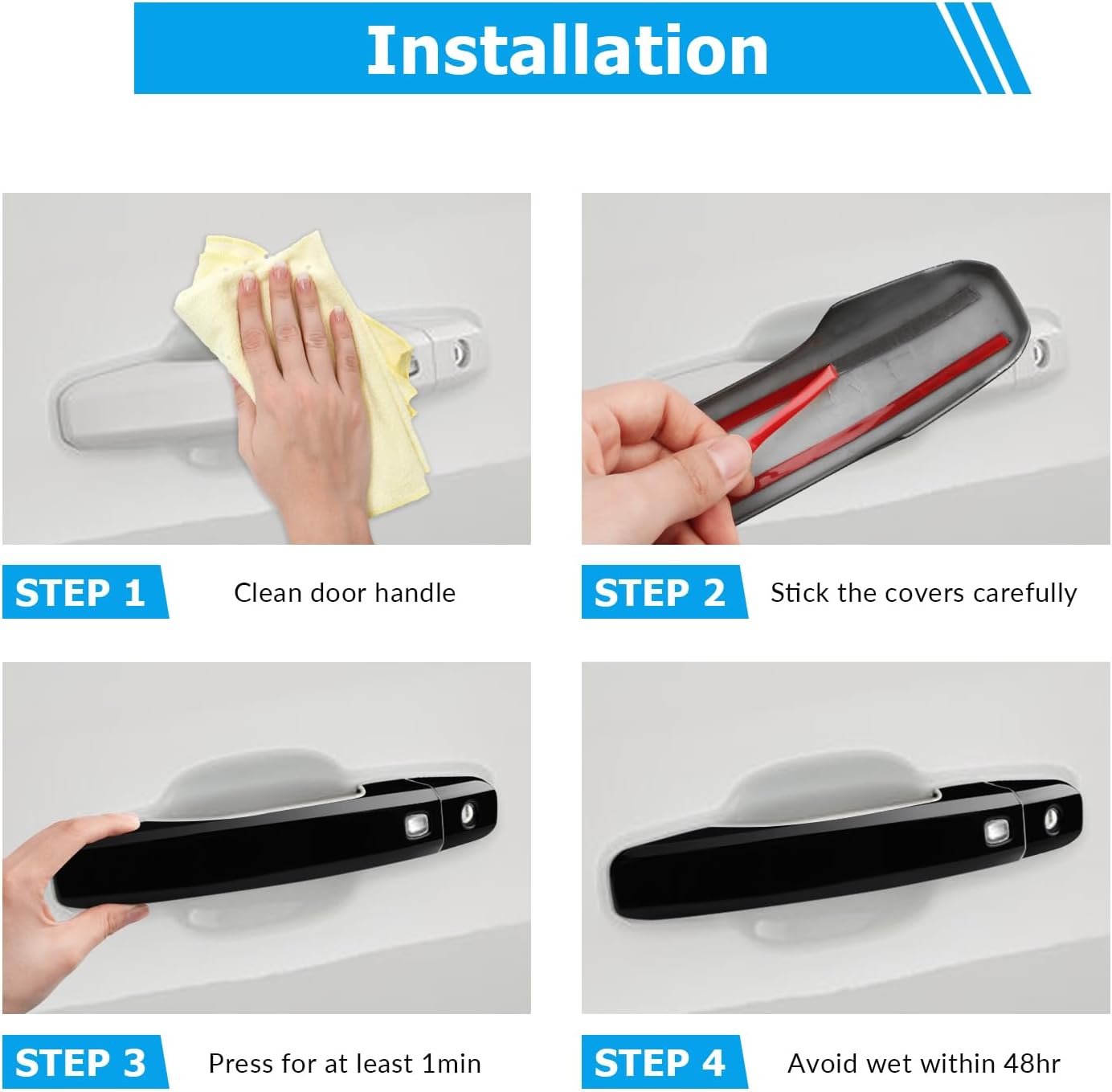 Installation

STEP 1 Clean door handle

STEP 2 Stick the covers carefully

STEP 3 Press for at least 1min

STEP 4 Avoid wet within 48hr