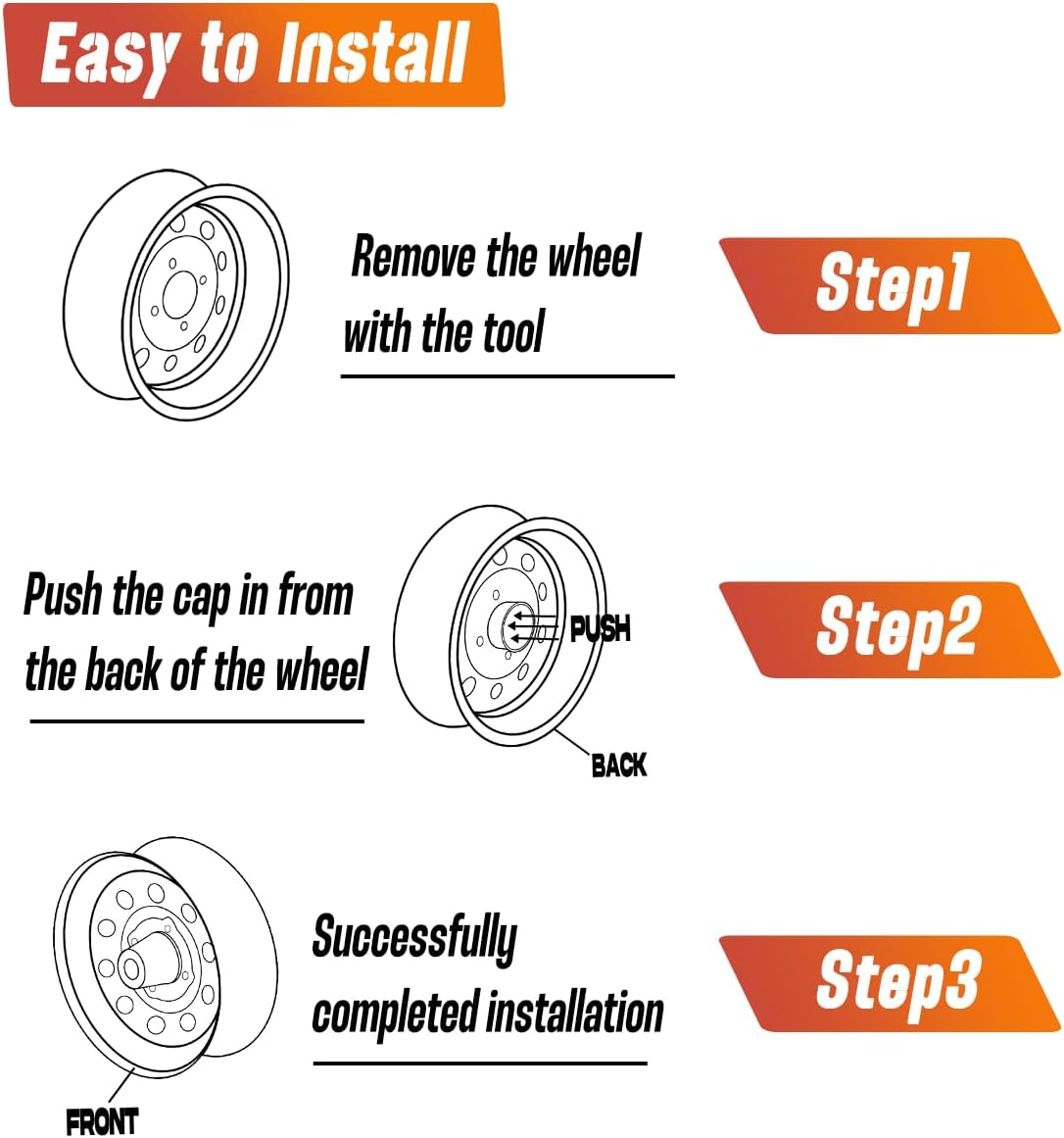 Easy to Install

Remove the wheel with the tool

Step1

Push the cap in from the back of the wheel

PUSH

BACK

Step2

Successfully completed installation

FRONT

Step3