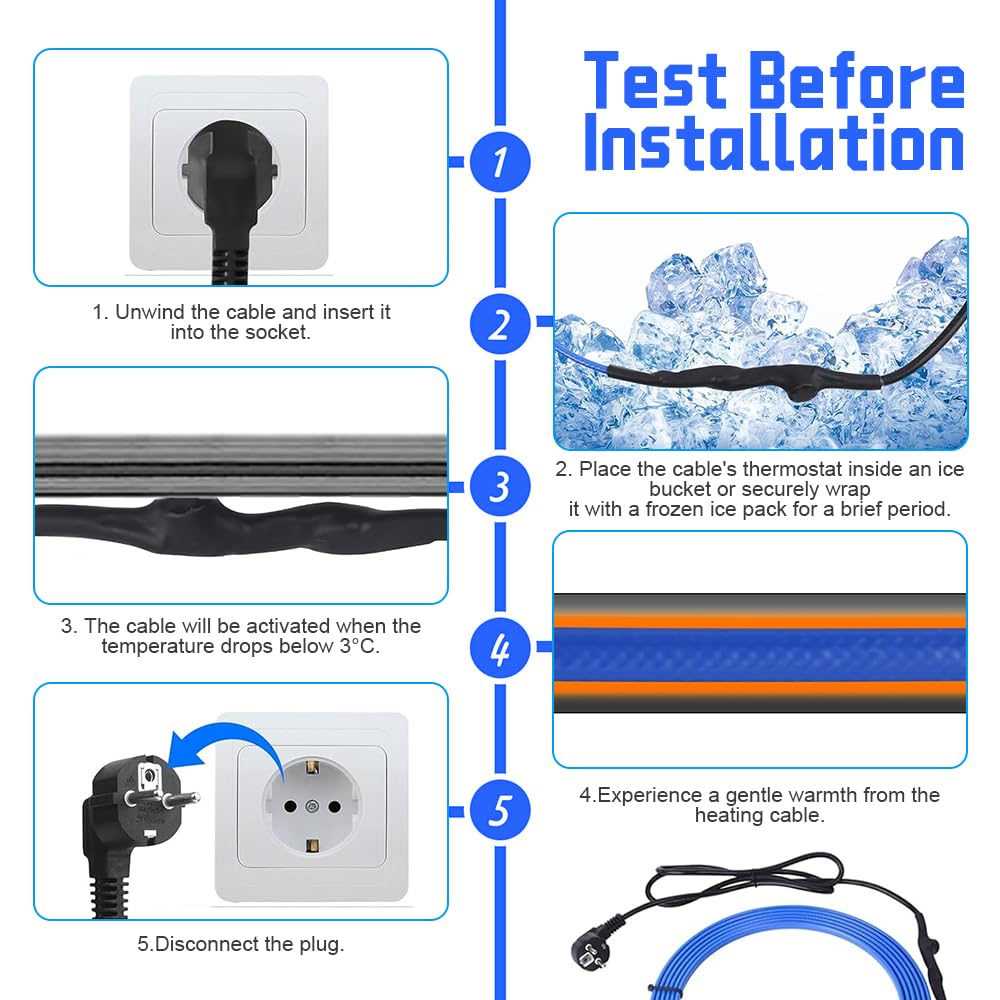 Test Before Installation

1

1. Unwind the cable and insert it into the socket.

2

2. Place the cable's thermostat inside an ice bucket or securely wrap it with a frozen ice pack for a brief period.

3

3. The cable will be activated when the temperature drops below 3°C.

4

4.Experience a gentle warmth from the heating cable.

5

5.Disconnect the plug.