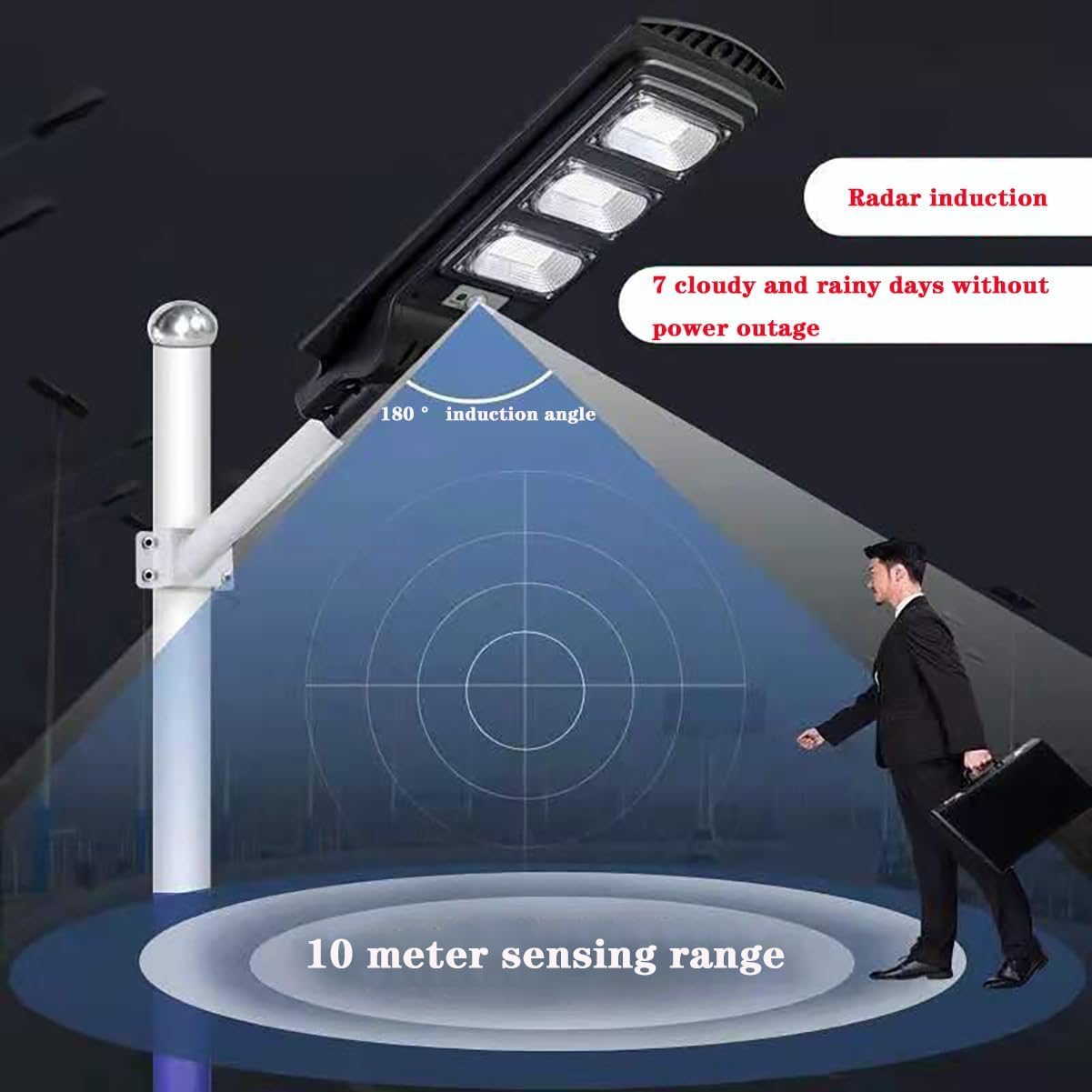 Radar induction

7 cloudy and rainy days without power outage

180 ° induction angle

10 meter sensing range