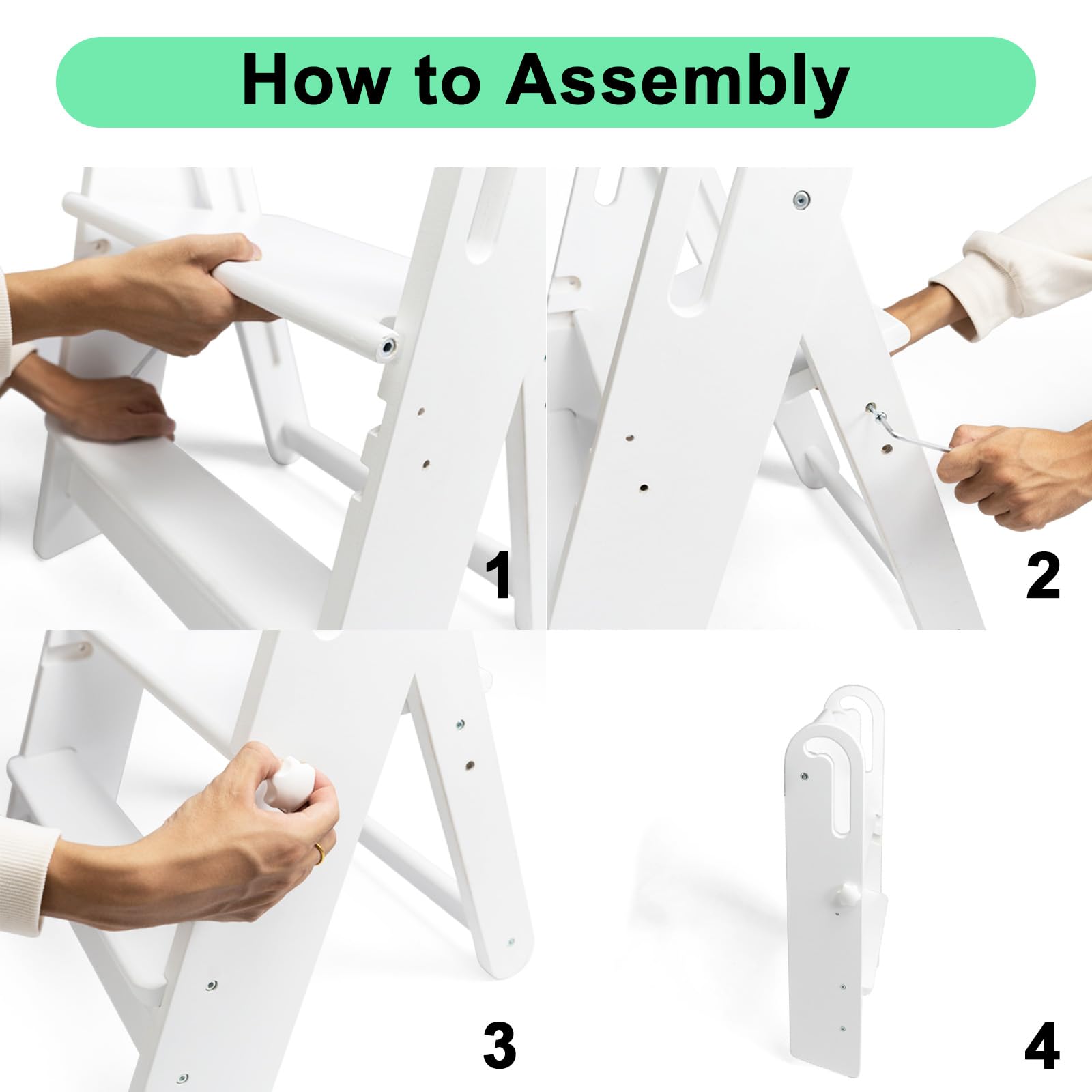 How to Assembly

1

2

3

4