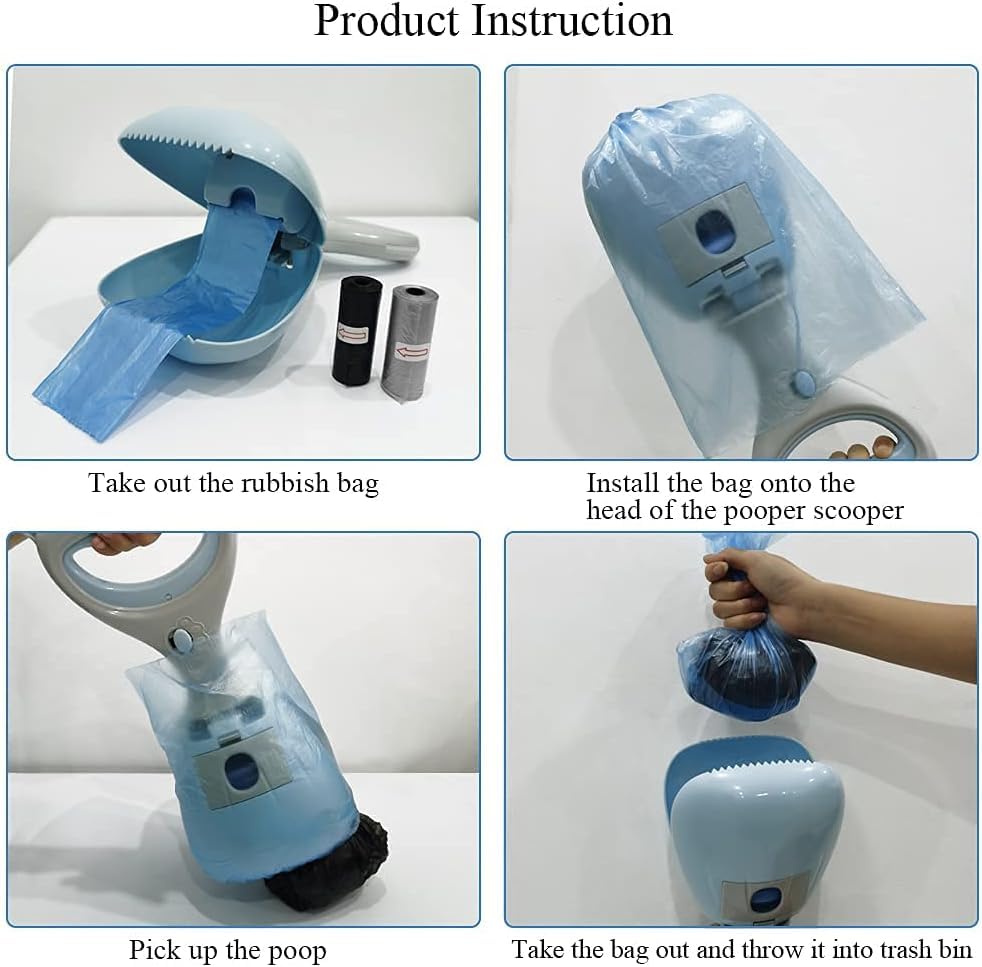 Product Instruction

Take out the rubbish bag

Install the bag onto the head of the pooper scooper

Pick up the poop

Take the bag out and throw it into trash bin