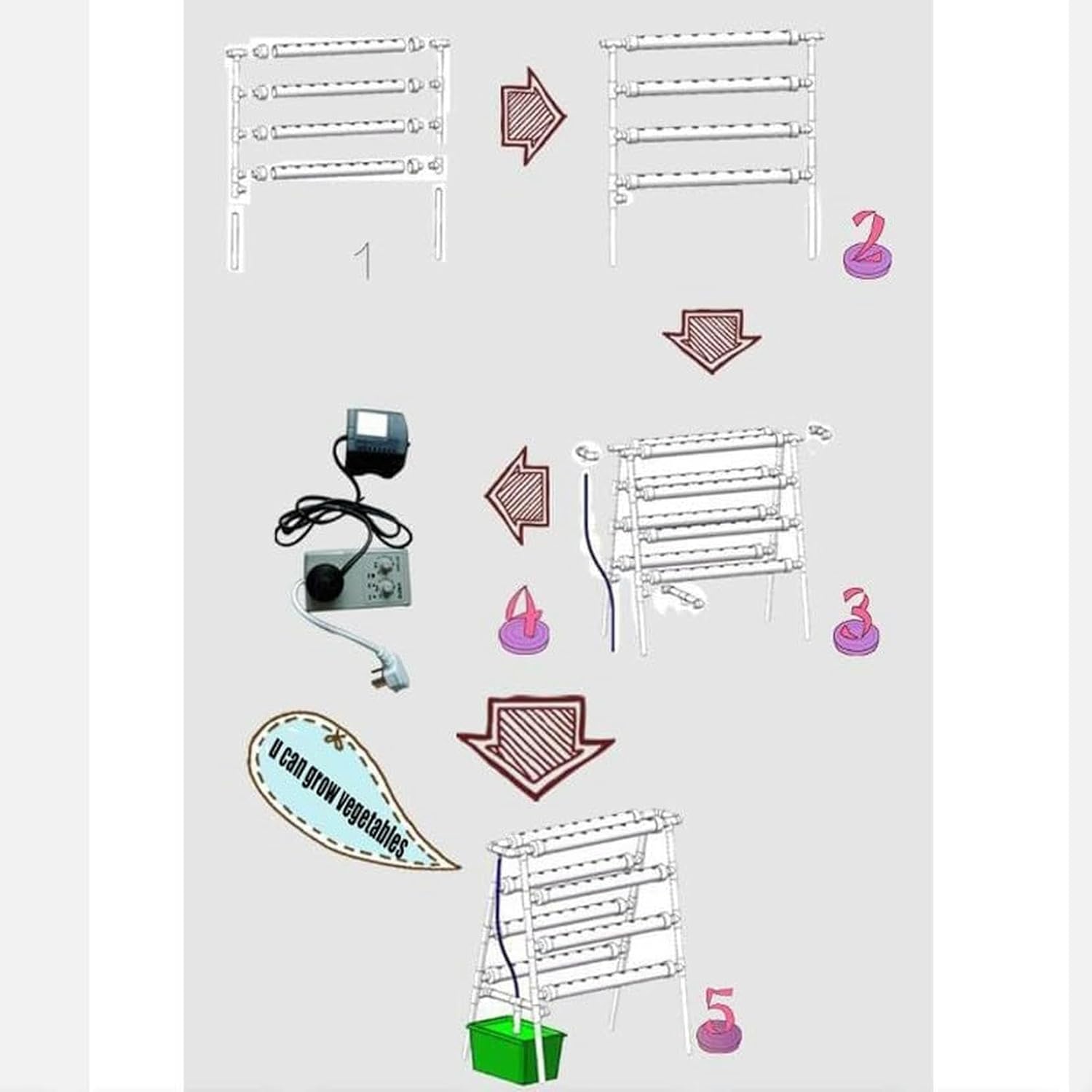 1

2

4

3

u can grow vegetables

5