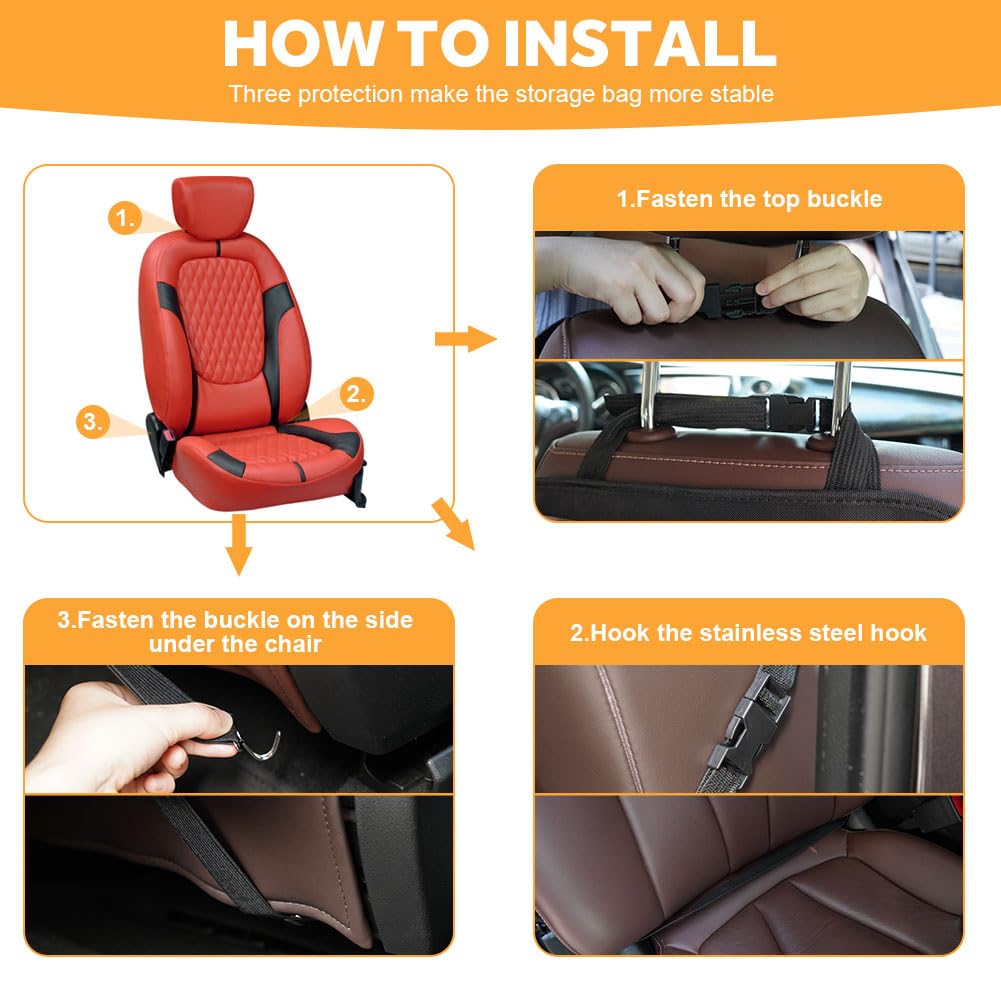 HOW TO INSTALL
Three protection make the storage bag more stable

1.

2.

3.

1.Fasten the top buckle

3.Fasten the buckle on the side under the chair

2.Hook the stainless steel hook