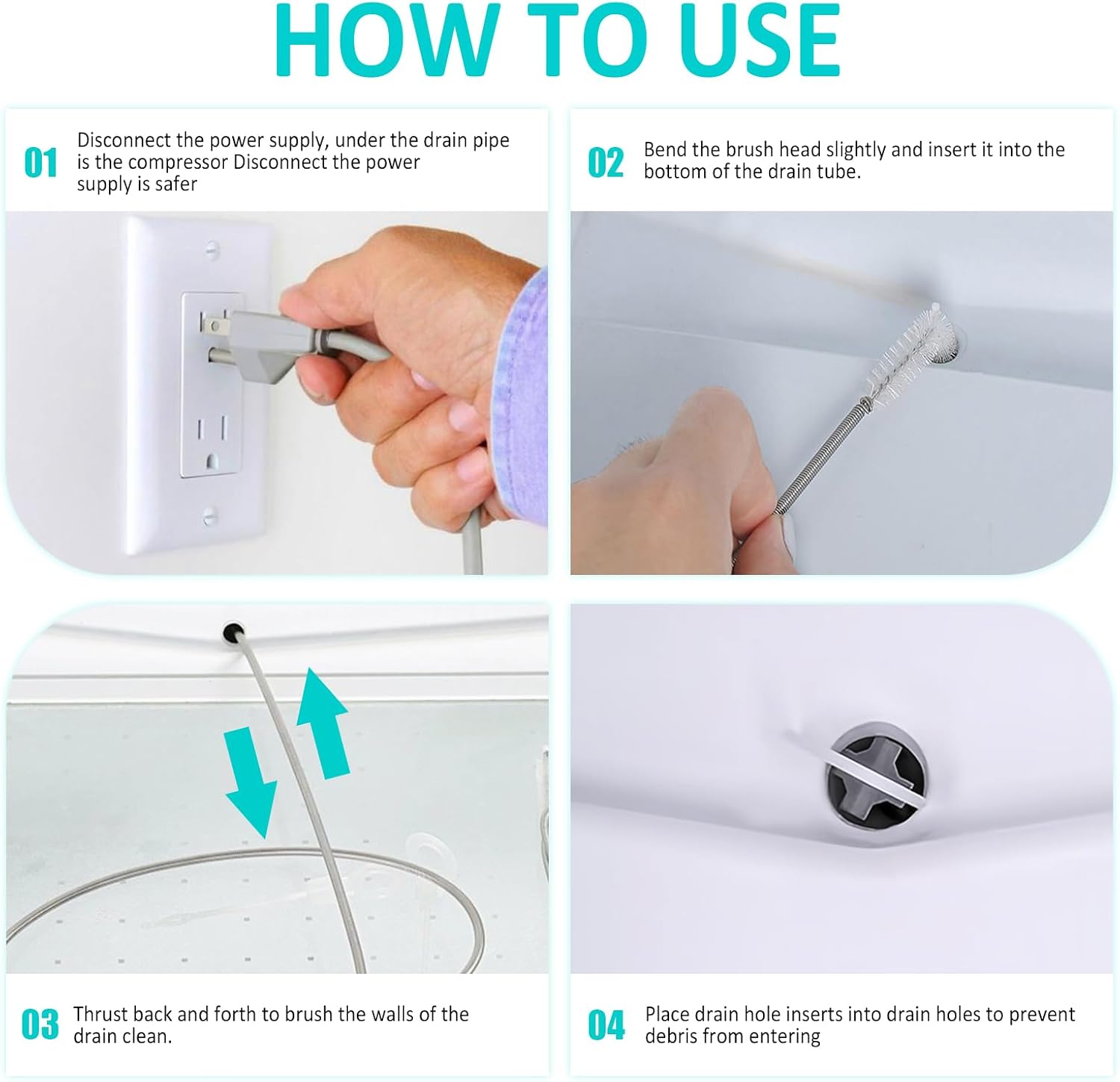 HOW TO USE

01 Disconnect the power supply, under the drain pipe is the compressor Disconnect the power supply is safer

02 Bend the brush head slightly and insert it into the bottom of the drain tube.

03 Thrust back and forth to brush the walls of the drain clean.

04 Place drain hole inserts into drain holes to prevent debris from entering