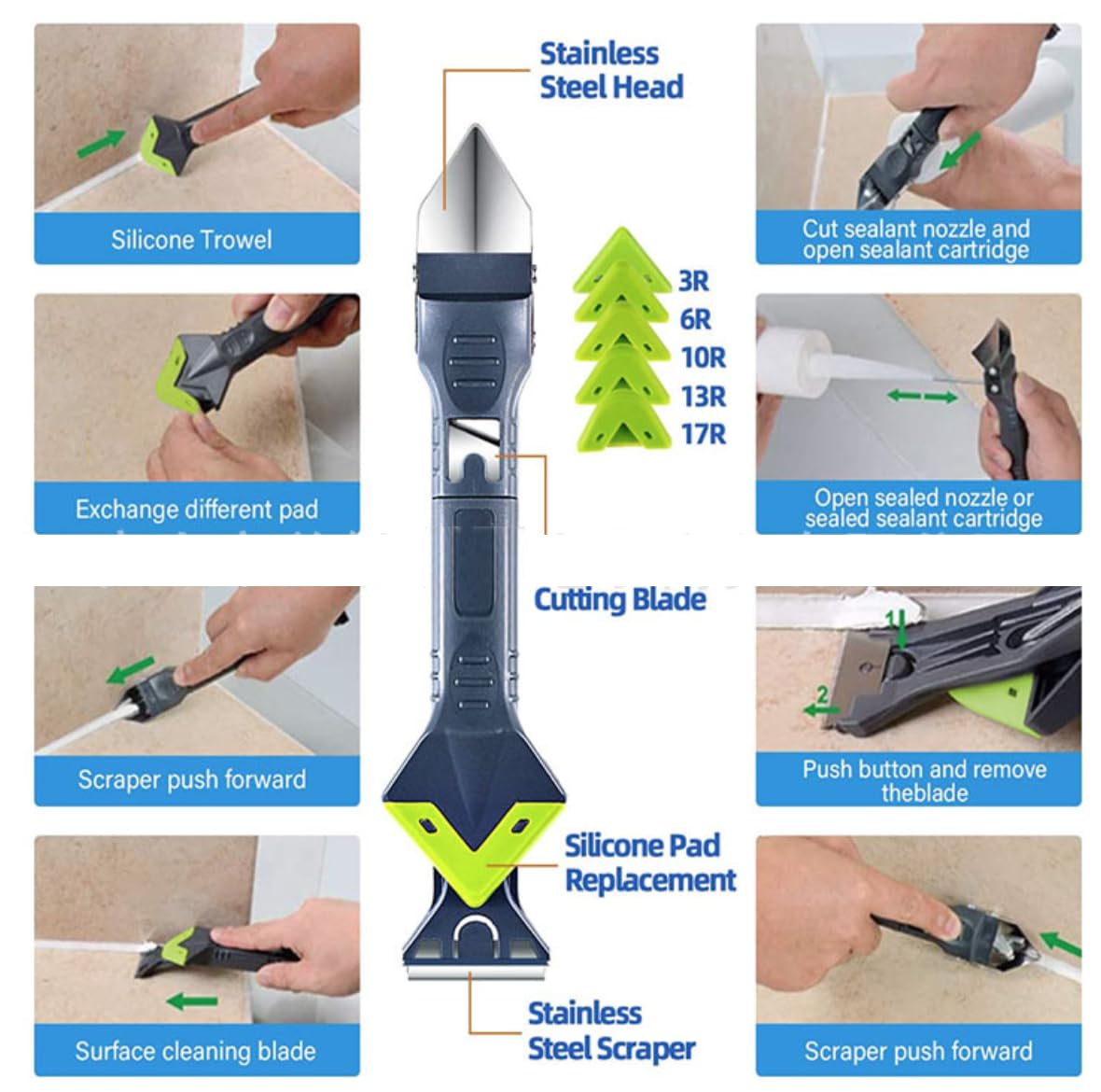 Silicone Trowel

Exchange different pad

Scraper push forward

Surface cleaning blade

Stainless Steel Head

3R
6R
10R
13R
17R

Cutting Blade

Silicone Pad Replacement

Stainless Steel Scraper

Cut sealant nozzle and open sealant cartridge

Open sealed nozzle or sealed sealant cartridge

1
2

Push button and remove theblade

Scraper push forward