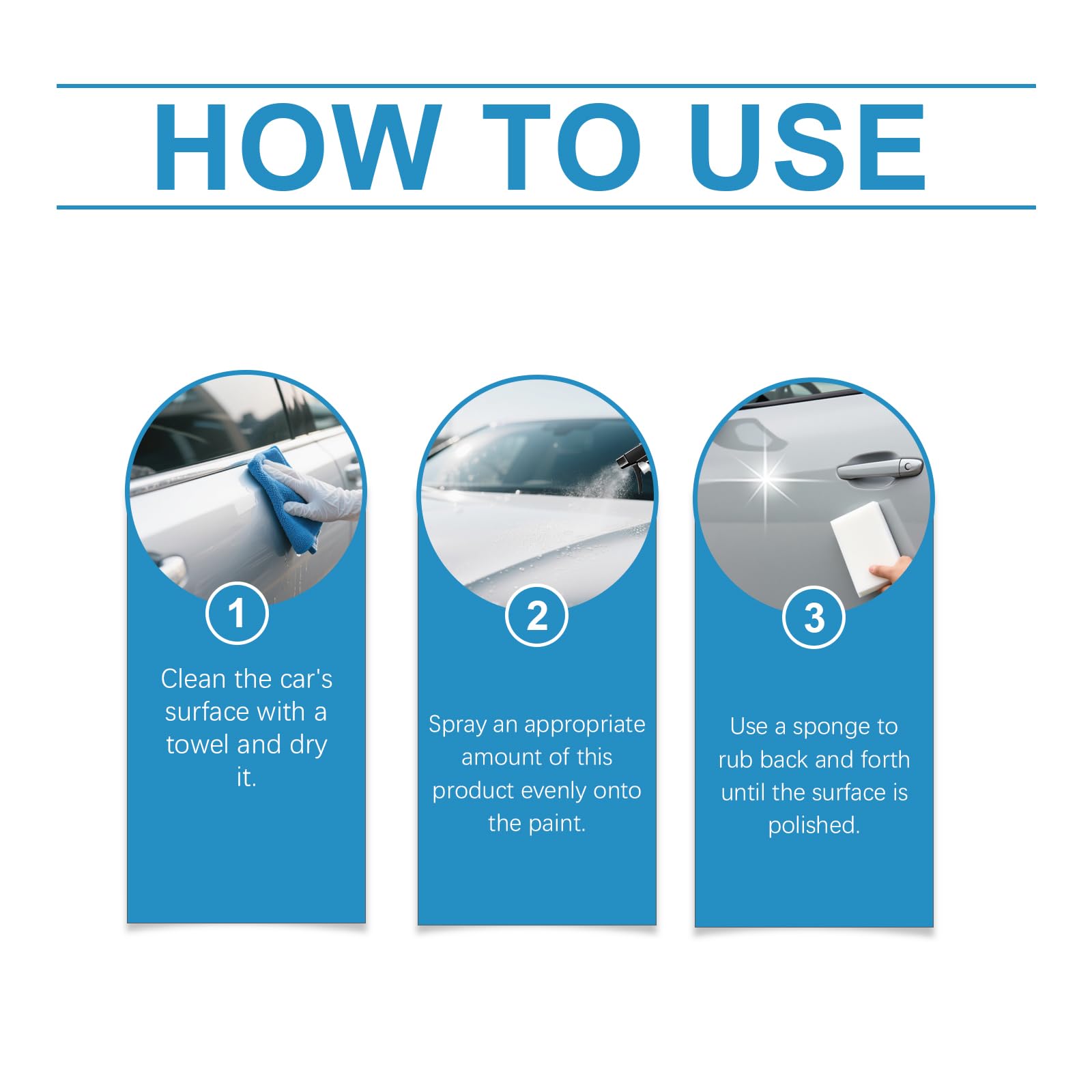 HOW TO USE

1

Clean the car's surface with a towel and dry it.

2

Spray an appropriate amount of this product evenly onto the paint.

3

Use a sponge to rub back and forth until the surface is polished.