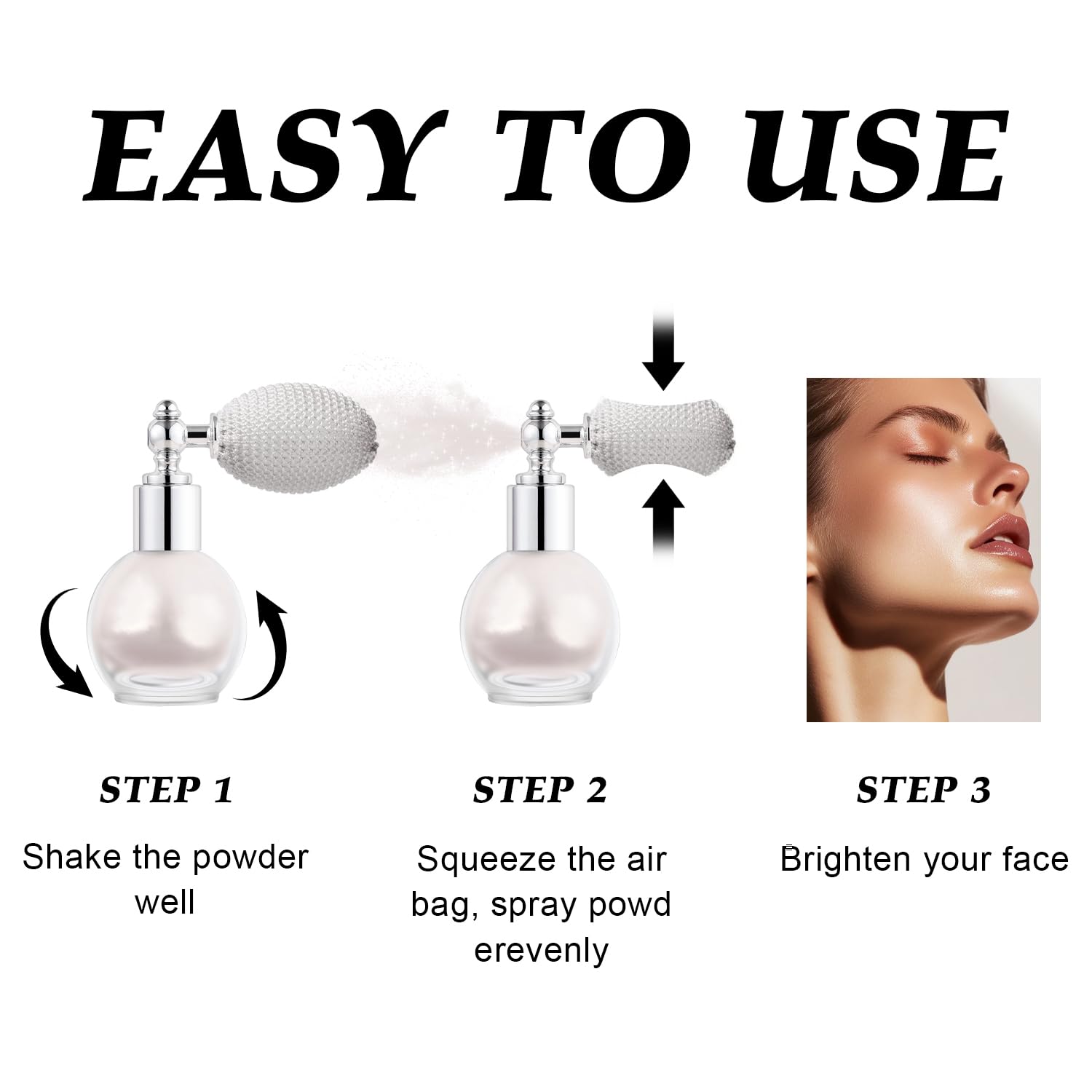 EASY TO USE

STEP 1
Shake the powder well

STEP 2
Squeeze the air bag, spray powd erevenly

STEP 3
Brighten your face