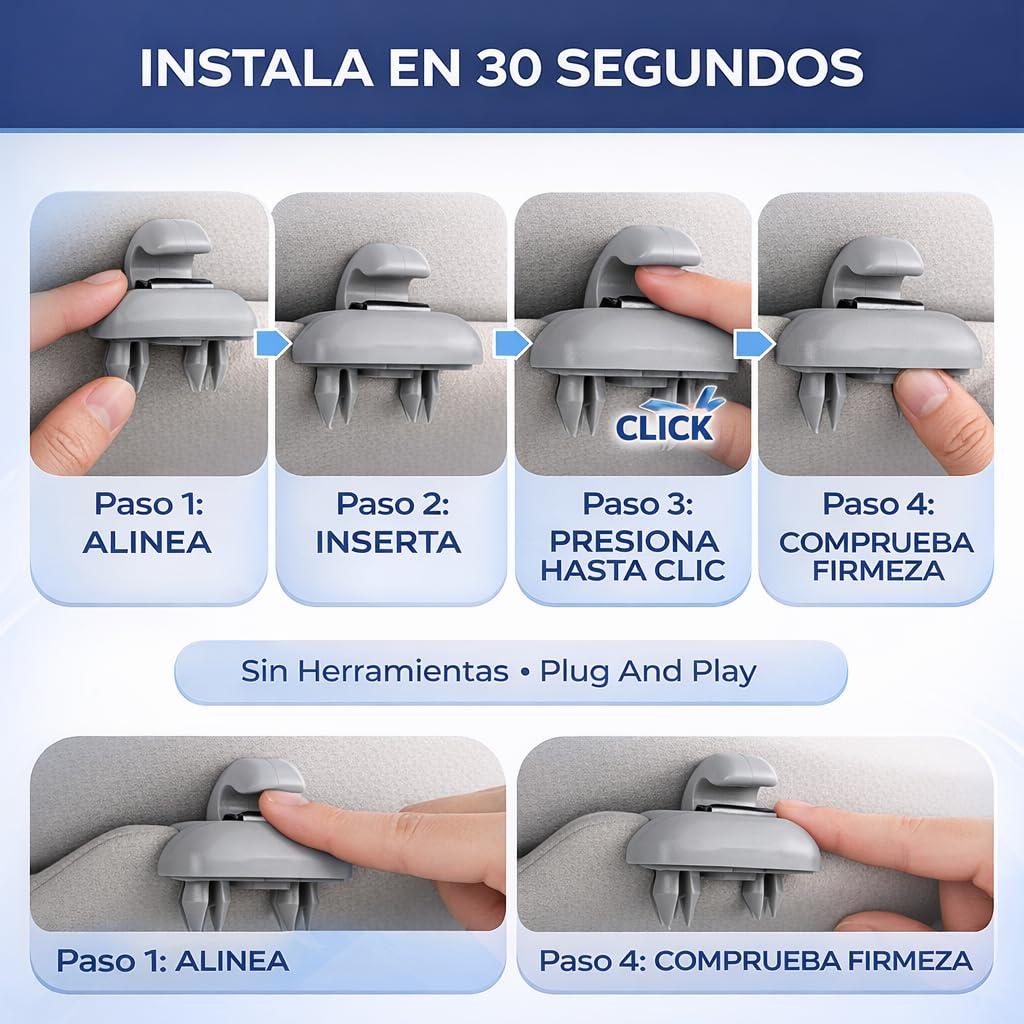 INSTALA EN 30 SEGUNDOS

Paso 1:
ALINEA

Paso 2:
INSERTA

CLICK

Paso 3:
PRESIONA HASTA CLIC

Paso 4:
COMPRUEBA FIRMEZA

Sin Herramientas • Plug And Play

Paso 1: ALINEA

Paso 4: COMPRUEBA FIRMEZA