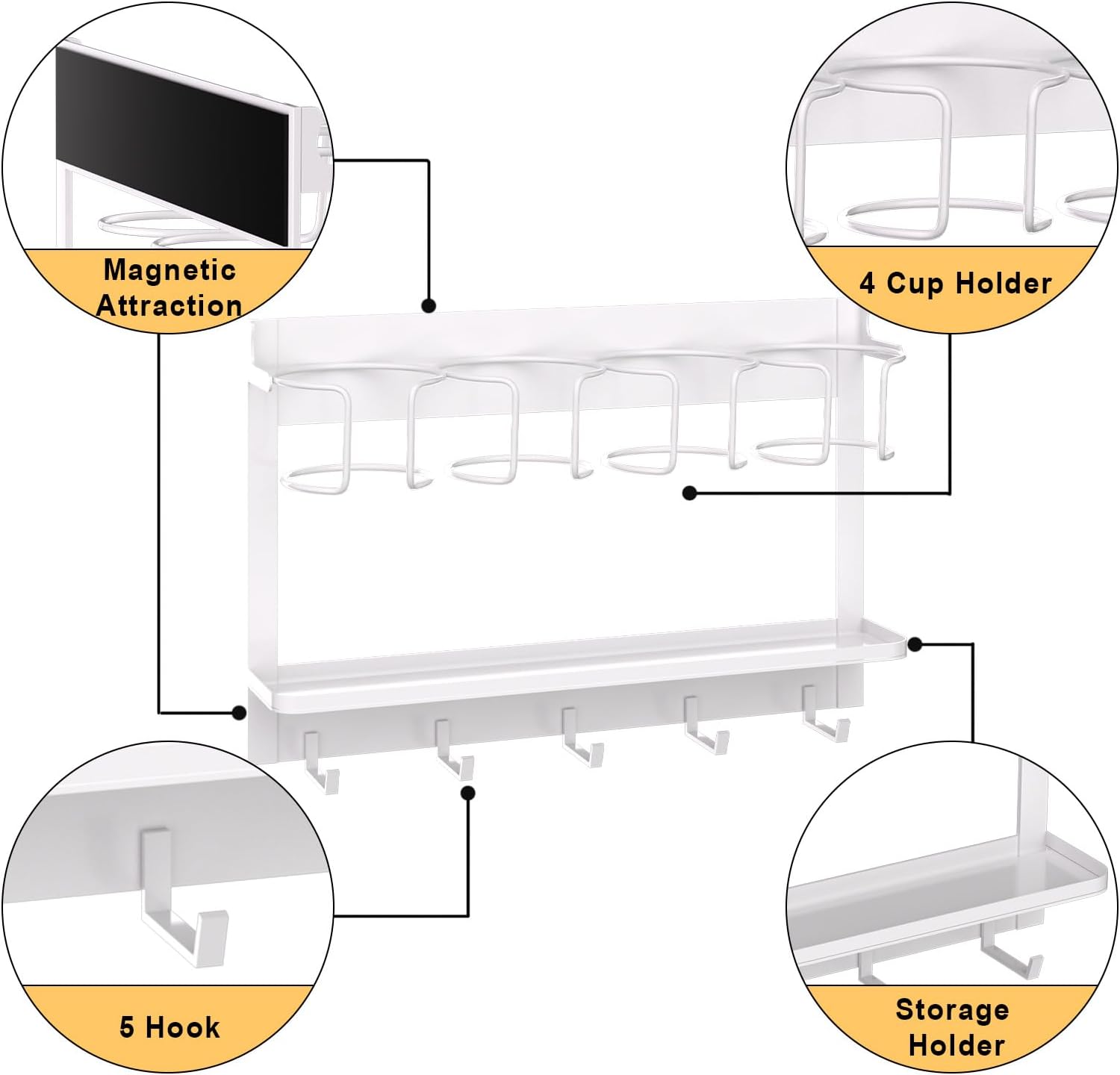 Magnetic Attraction

4 Cup Holder

5 Hook

Storage Holder