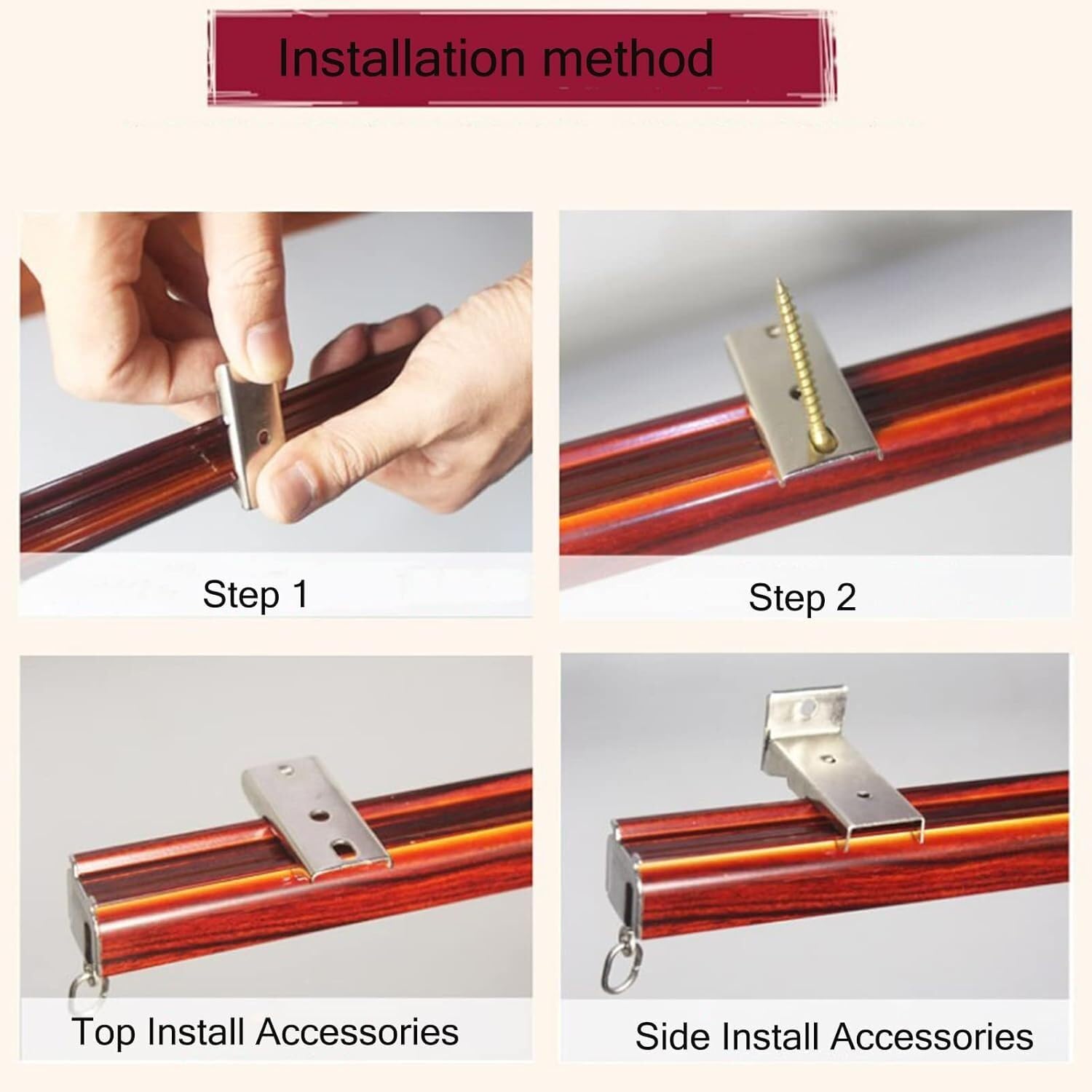 Installation method

Step 1

Step 2

Top Install Accessories

Side Install Accessories