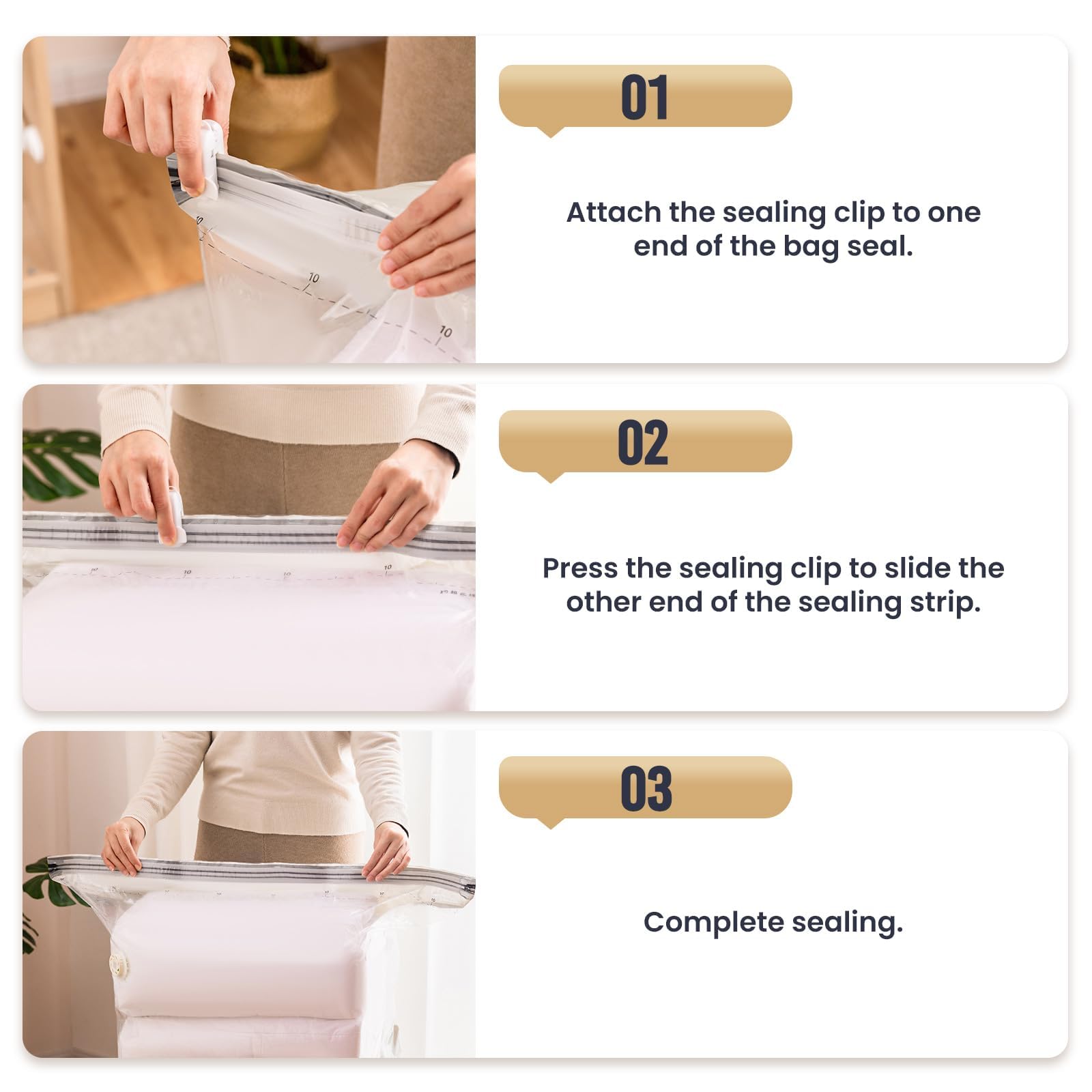 01

Attach the sealing clip to one end of the bag seal.

02

Press the sealing clip to slide the other end of the sealing strip.

03

Complete sealing.