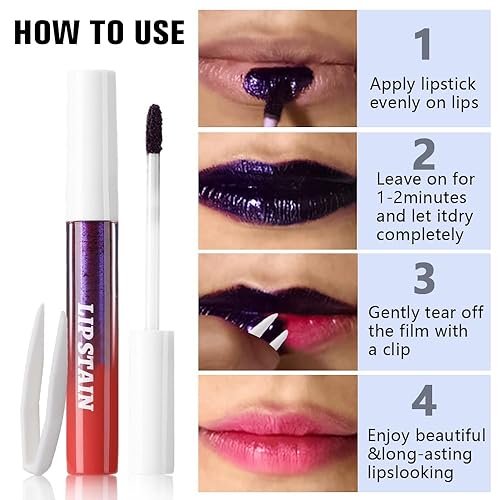 HOW TO USE

LIPSTAIN

1
Apply lipstick evenly on lips

2
Leave on for 1-2minutes and let itdry completely

3
Gently tear off the film with a clip

4
Enjoy beautiful &long-asting lipslooking