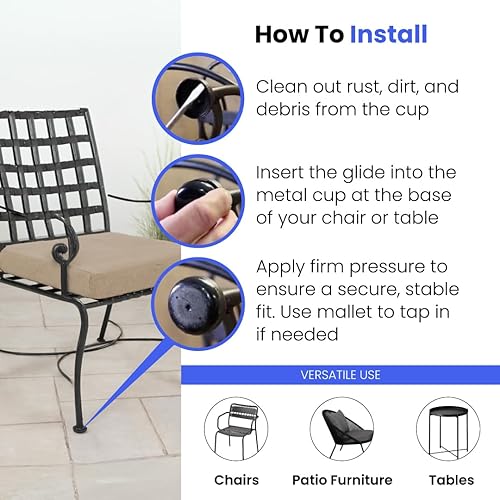 How To Install

Clean out rust, dirt, and debris from the cup

Insert the glide into the metal cup at the base of your chair or table

Apply firm pressure to ensure a secure, stable fit. Use mallet to tap in if needed

VERSATILE USE

Chairs

Patio Furniture

Tables