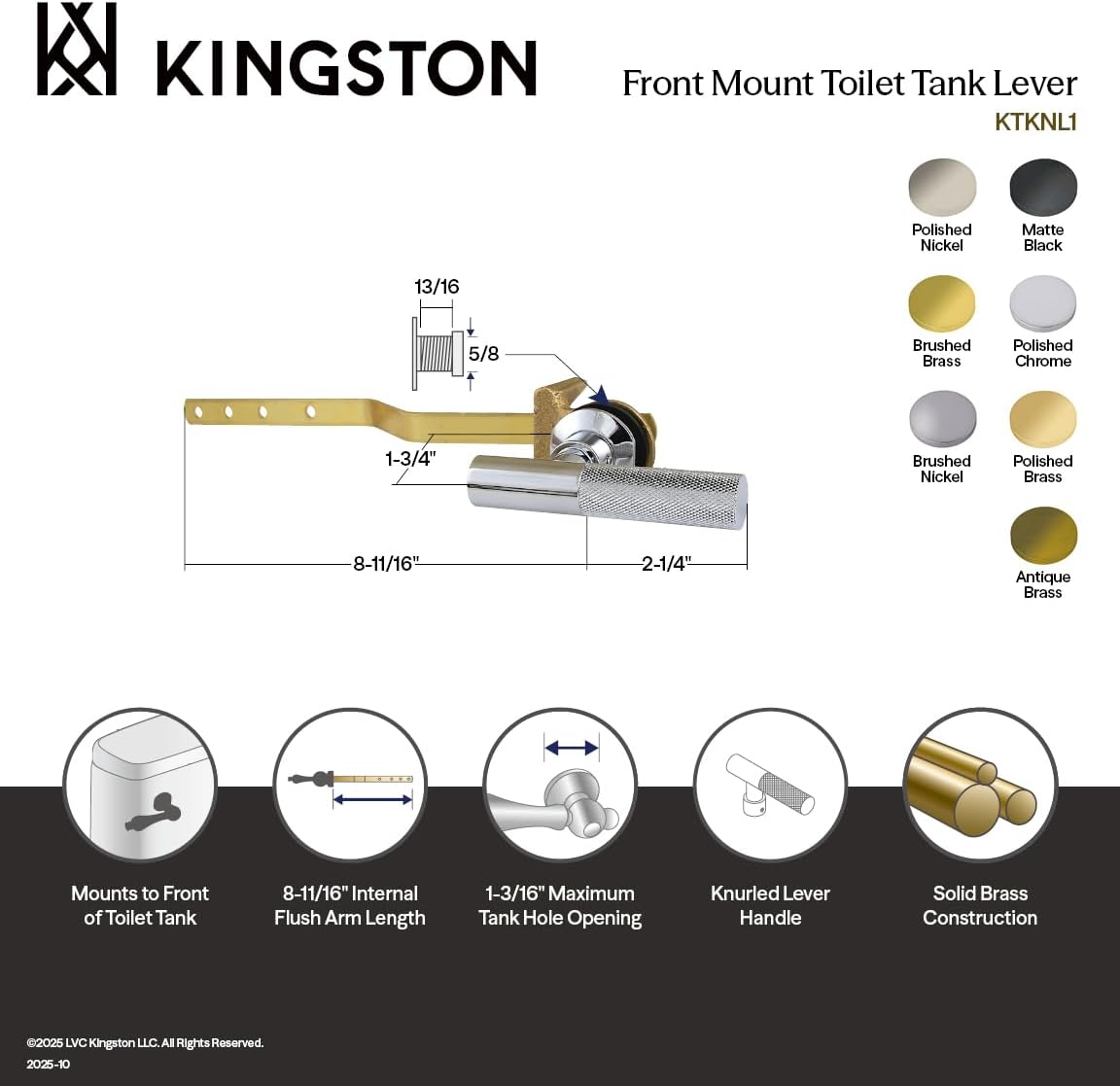 KINGSTON

Front Mount Toilet Tank Lever
KTKNL1

Polished Nickel
Matte Black
Brushed Brass
Polished Chrome
Brushed Nickel
Polished Brass
Antique Brass

13/16
5/8
1-3/4"
8-11/16"
2-1/4"

Mounts to Front of Toilet Tank

8-11/16" Internal Flush Arm Length

1-3/16" Maximum Tank Hole Opening

Knurled Lever Handle

Solid Brass Construction

©2025 LVC Kingston LLC. All Rights Reserved.
2025-10