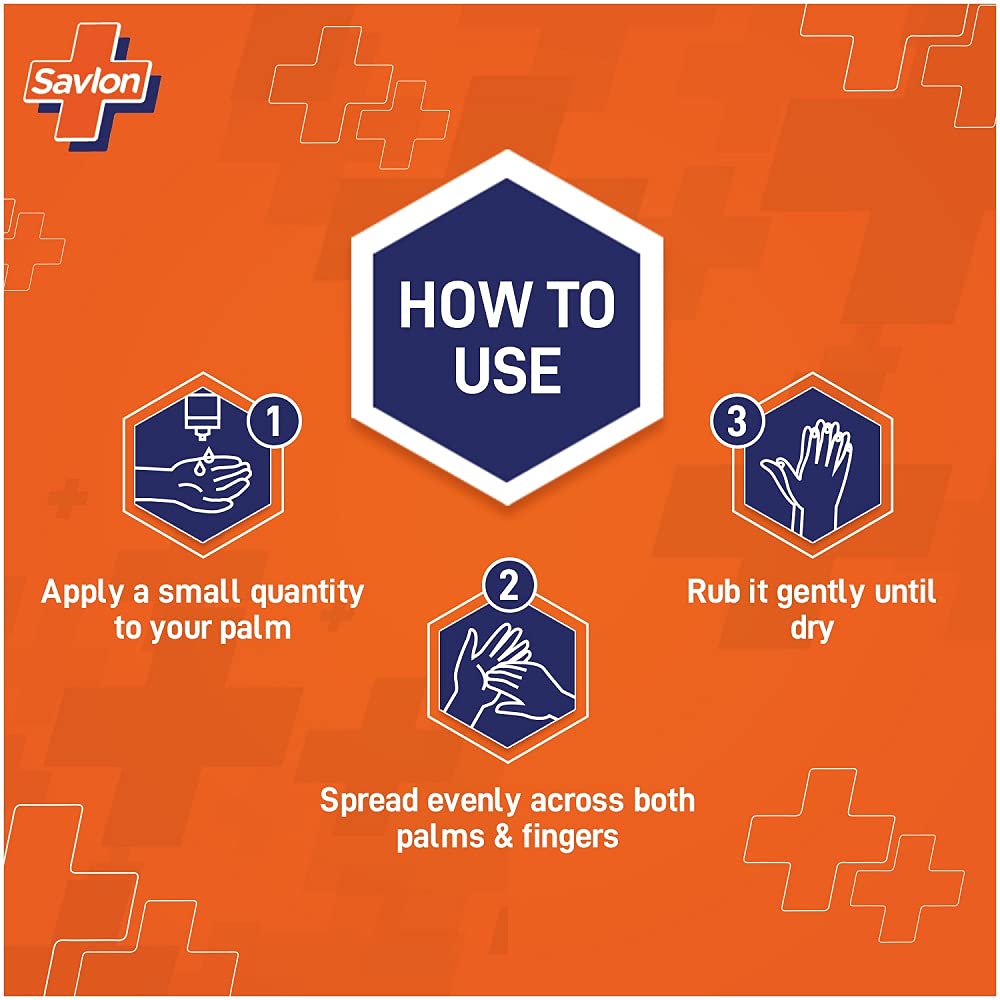 Savlon

HOW TO USE

1

Apply a small quantity to your palm

2

Spread evenly across both palms & fingers

3

Rub it gently until dry