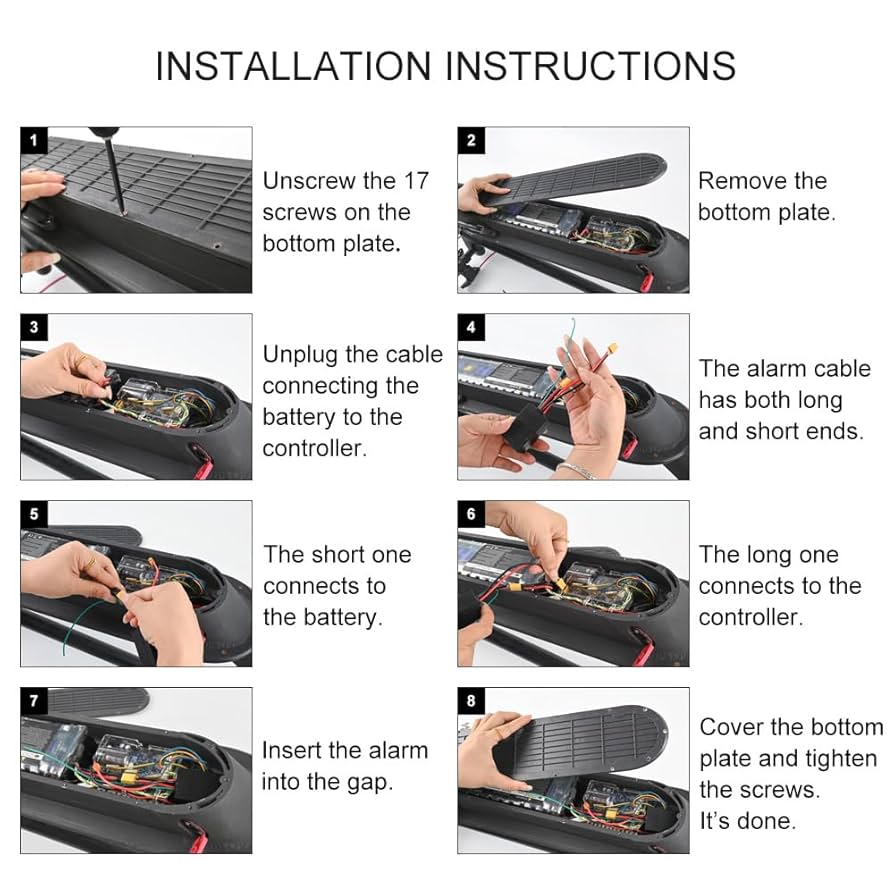 INSTALLATION INSTRUCTIONS

1

Unscrew the 17 screws on the bottom plate.

2

Remove the bottom plate.

3

Unplug the cable connecting the battery to the controller.

4

The alarm cable has both long and short ends.

5

The short one connects to the battery.

6

The long one connects to the controller.

7

Insert the alarm into the gap.

8

Cover the bottom plate and tighten the screws. It's done.